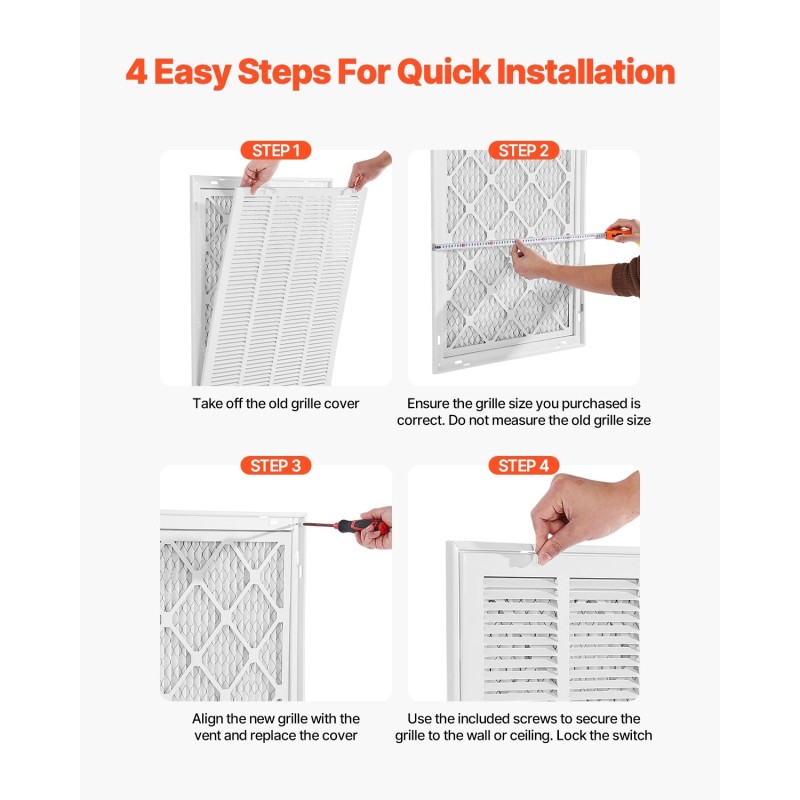 4 Easy Steps For Quick Installation

STEP 1

Take off the old grille cover

STEP 2

Ensure the grille size you purchased is correct. Do not measure the old grille size

STEP 3

Align the new grille with the vent and replace the cover

STEP 4

Use the included screws to secure the grille to the wall or ceiling. Lock the switch