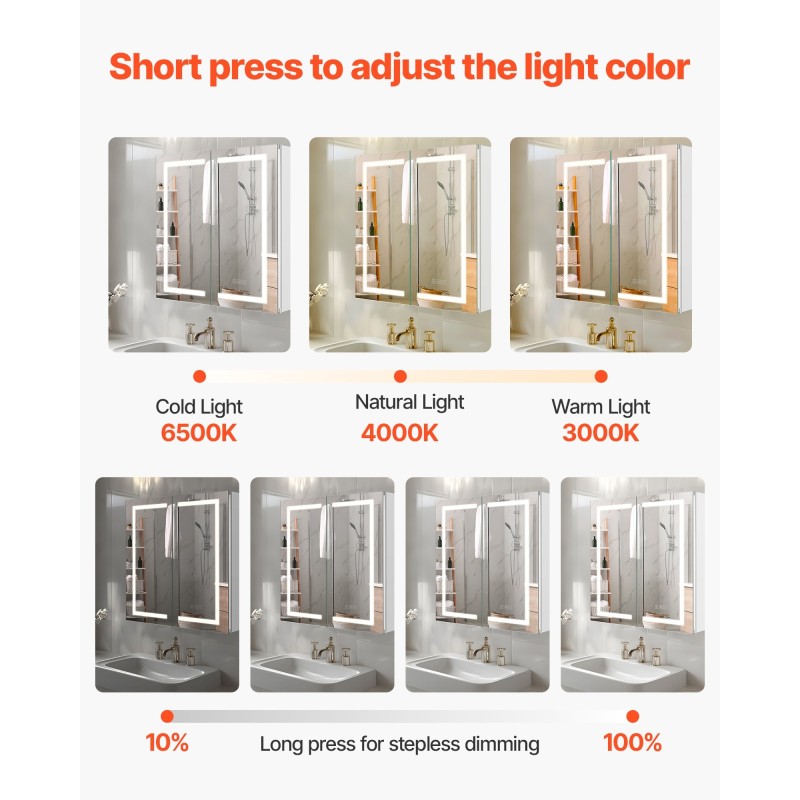 Short press to adjust the light color

Cold Light
6500K

Natural Light
4000K

Warm Light
3000K

10%
Long press for stepless dimming
100%