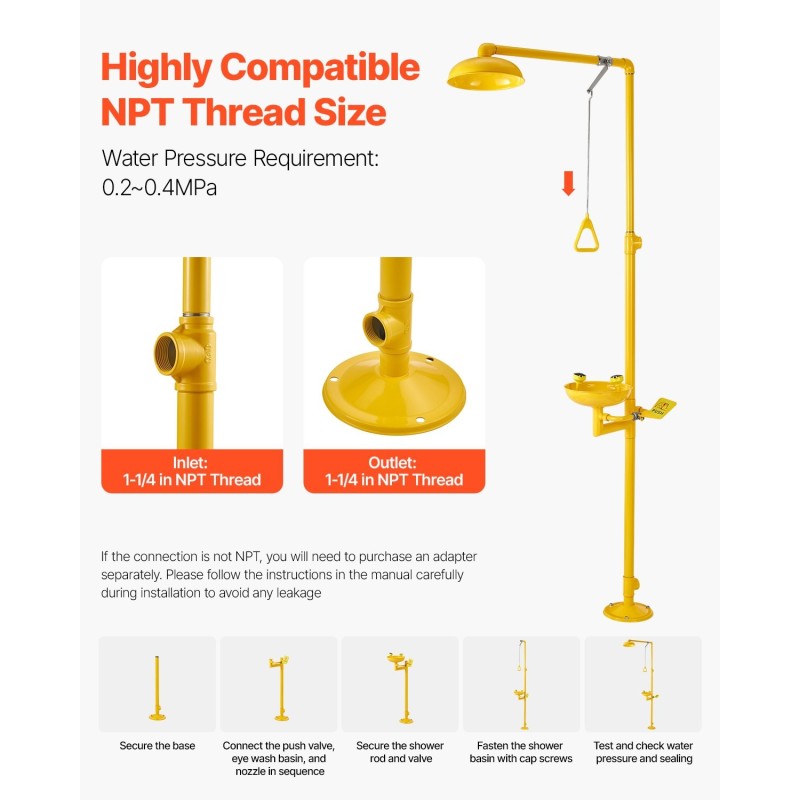 Highly Compatible NPT Thread Size

Water Pressure Requirement: 0.2~0.4MPa

Inlet:
1-1/4 in NPT Thread

Outlet:
1-1/4 in NPT Thread

If the connection is not NPT, you will need to purchase an adapter separately. Please follow the instructions in the manual carefully during installation to avoid any leakage

Secure the base

Connect the push valve, eye wash basin, and nozzle in sequence

Secure the shower rod and valve

Fasten the shower basin with cap screws

Test and check water pressure and sealing