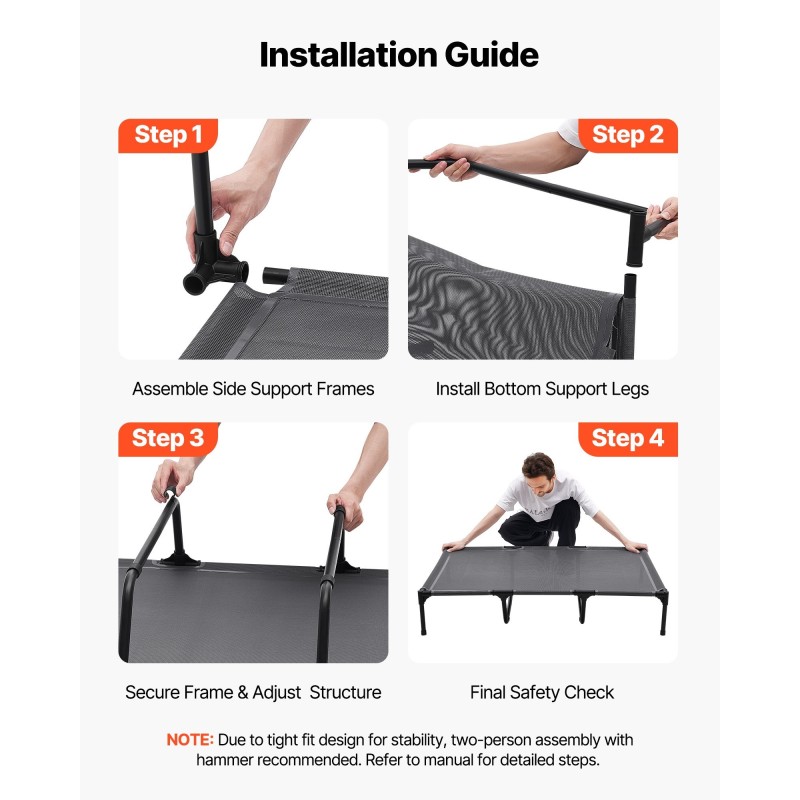 Installation Guide

Step 1

Assemble Side Support Frames

Step 2

Install Bottom Support Legs

Step 3

Secure Frame & Adjust Structure

Step 4

Final Safety Check

NOTE: Due to tight fit design for stability, two-person assembly with hammer recommended. Refer to manual for detailed steps.