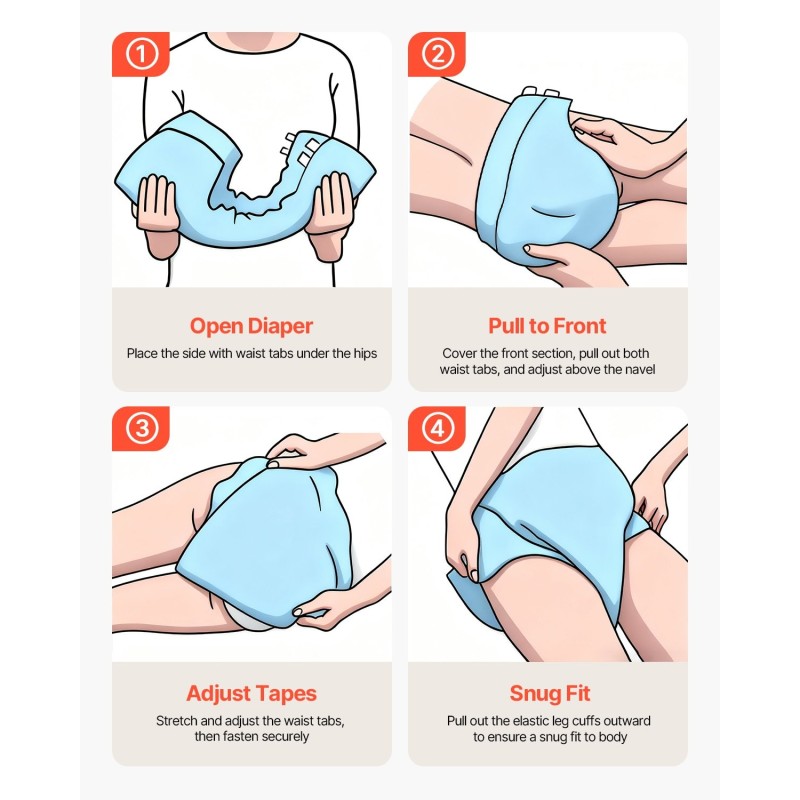 ①

Open Diaper

Place the side with waist tabs under the hips

②

Pull to Front

Cover the front section, pull out both waist tabs, and adjust above the navel

③

Adjust Tapes

Stretch and adjust the waist tabs, then fasten securely

④

Snug Fit

Pull out the elastic leg cuffs outward to ensure a snug fit to body