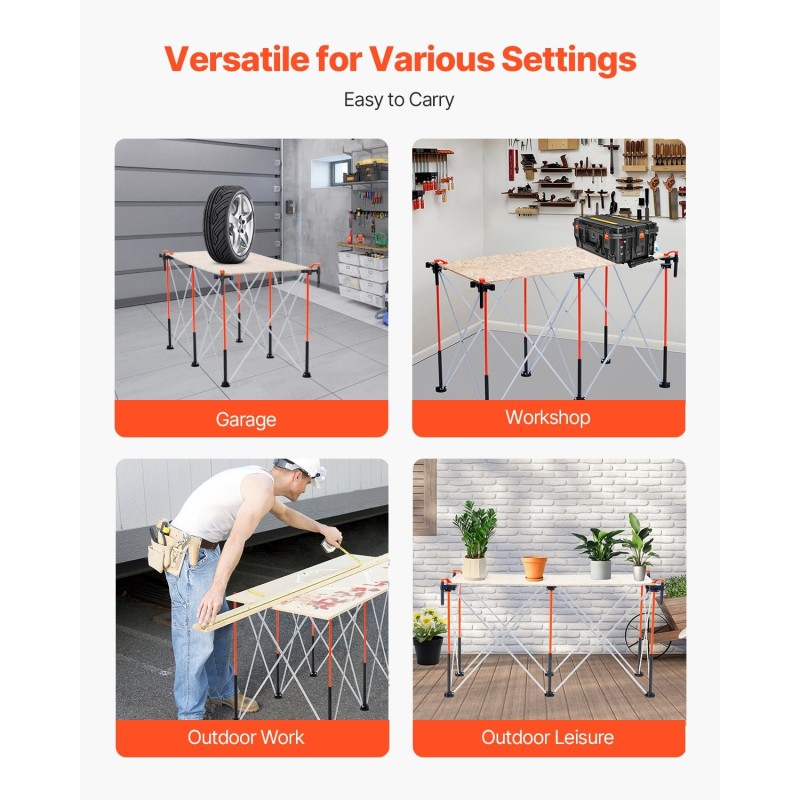 Versatile for Various Settings

Easy to Carry

Garage

Workshop

Outdoor Work

Outdoor Leisure