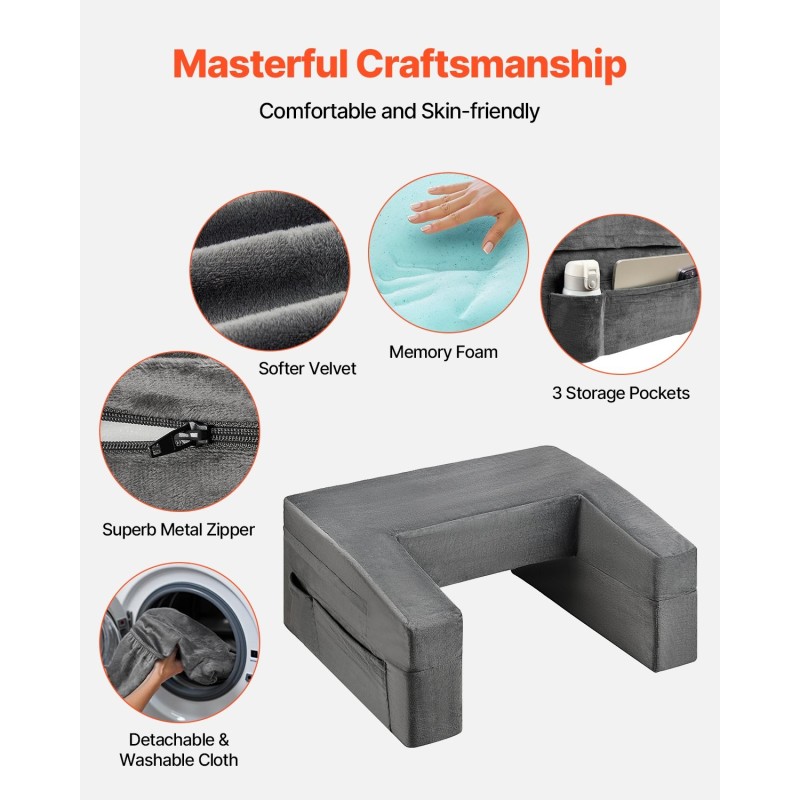 Masterful Craftsmanship

Comfortable and Skin-friendly

Softer Velvet

Memory Foam

3 Storage Pockets

Superb Metal Zipper

Detachable & Washable Cloth