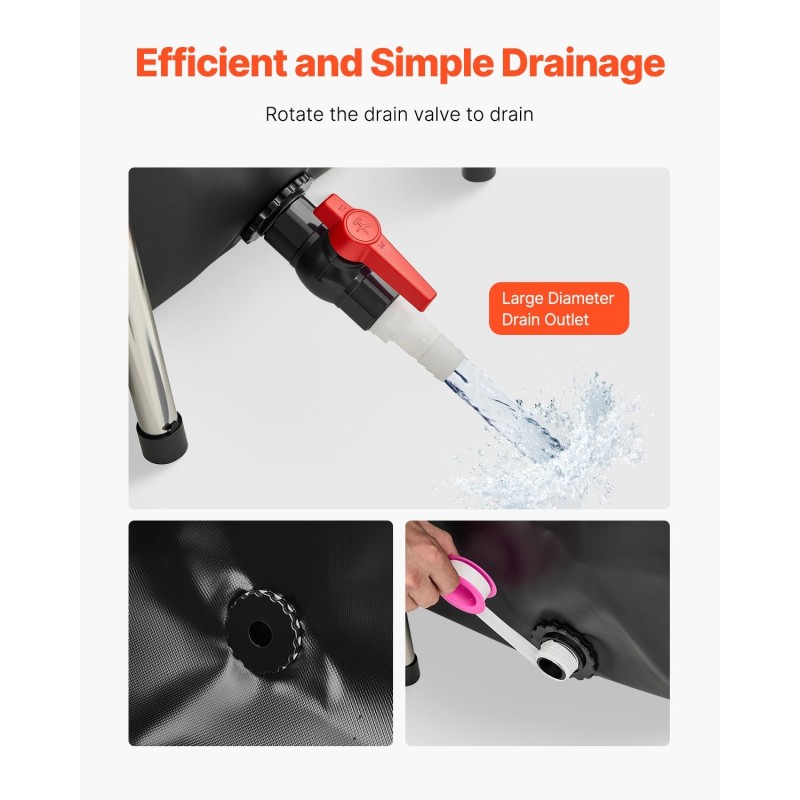 Efficient and Simple Drainage

Rotate the drain valve to drain

Large Diameter Drain Outlet