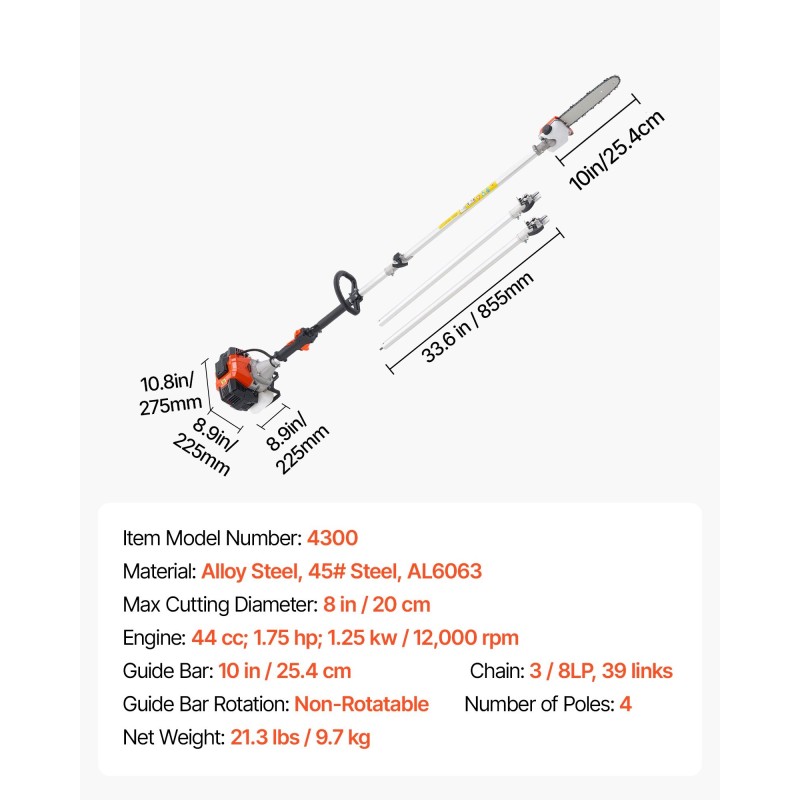 10in/25.4cm

33.6 in / 855mm

10.8in/
275mm

8.9in/
225mm

8.9in/
225mm

Item Model Number: 4300
Material: Alloy Steel, 45# Steel, AL6063
Max Cutting Diameter: 8 in / 20 cm
Engine: 44 cc; 1.75 hp; 1.25 kw / 12,000 rpm
Guide Bar: 10 in / 25.4 cm
Chain: 3 / 8LP, 39 links
Guide Bar Rotation: Non-Rotatable
Number of Poles: 4
Net Weight: 21.3 lbs / 9.7 kg