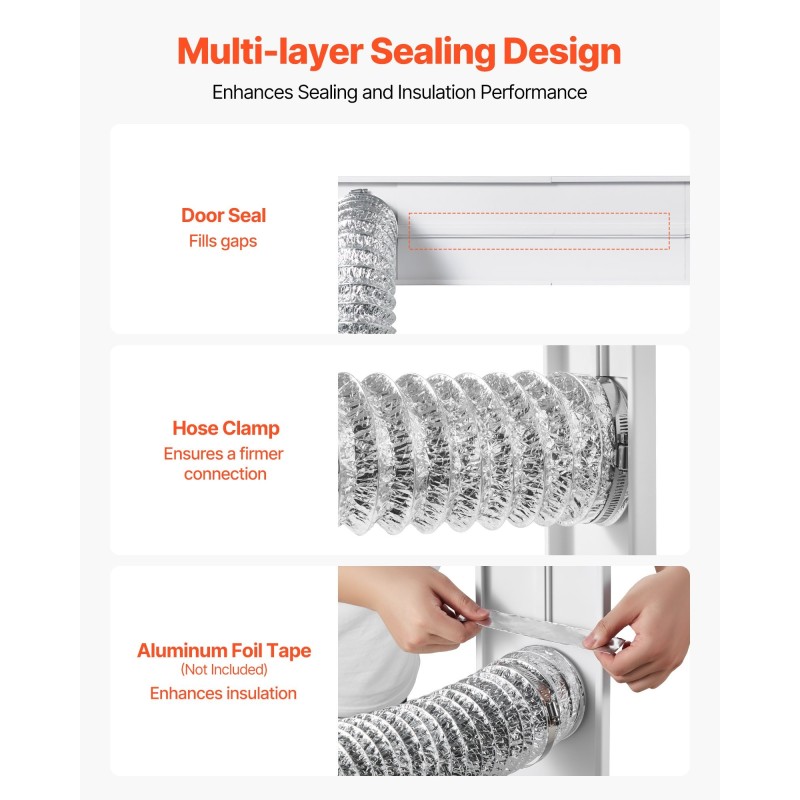 Multi-layer Sealing Design

Enhances Sealing and Insulation Performance

Door Seal
Fills gaps

Hose Clamp
Ensures a firmer connection

Aluminum Foil Tape
(Not Included)
Enhances insulation