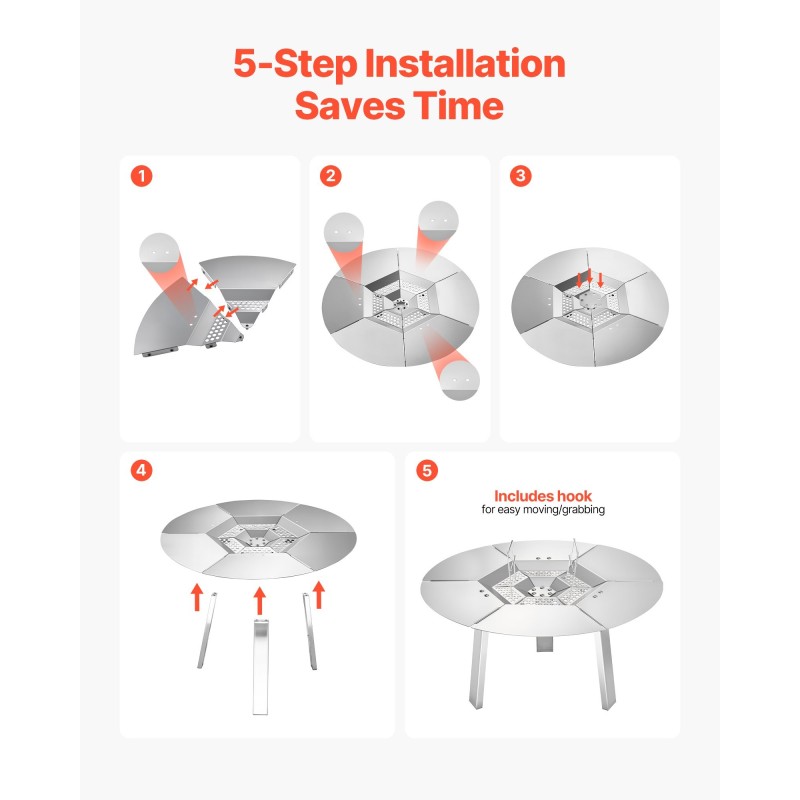 5-Step Installation Saves Time

1

2

3

4

5

Includes hook
for easy moving/grabbing