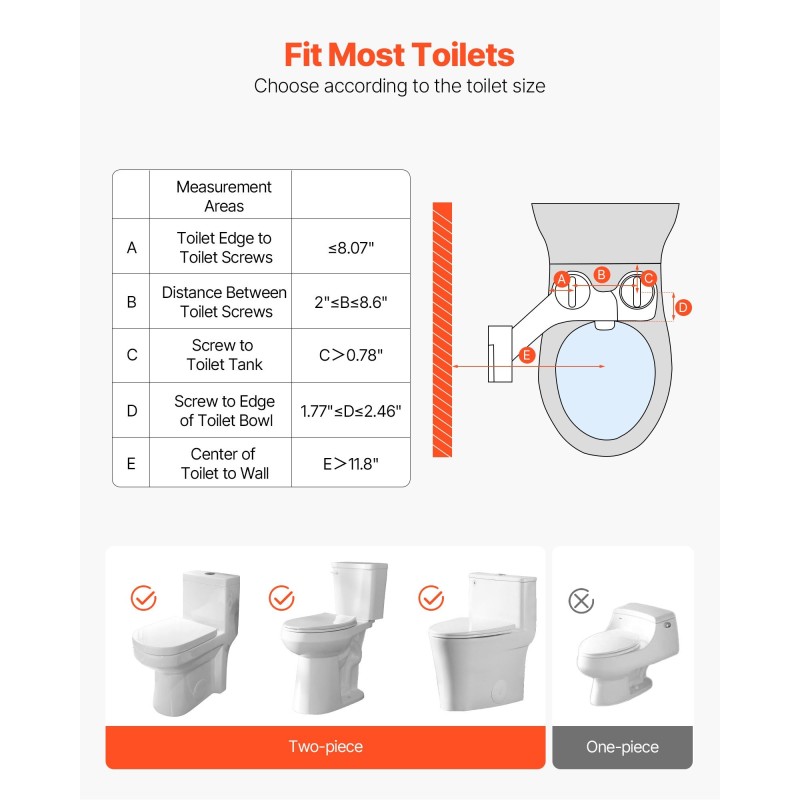 Fit Most Toilets
Choose according to the toilet size

| | Measurement Areas | |
|---|---|---|
| A | Toilet Edge to Toilet Screws | ≤8.07" |
| B | Distance Between Toilet Screws | 2"≤B≤8.6" |
| C | Screw to Toilet Tank | C>0.78" |
| D | Screw to Edge of Toilet Bowl | 1.77"≤D≤2.46" |
| E | Center of Toilet to Wall | E>11.8" |

A B C D E

Two-piece

One-piece