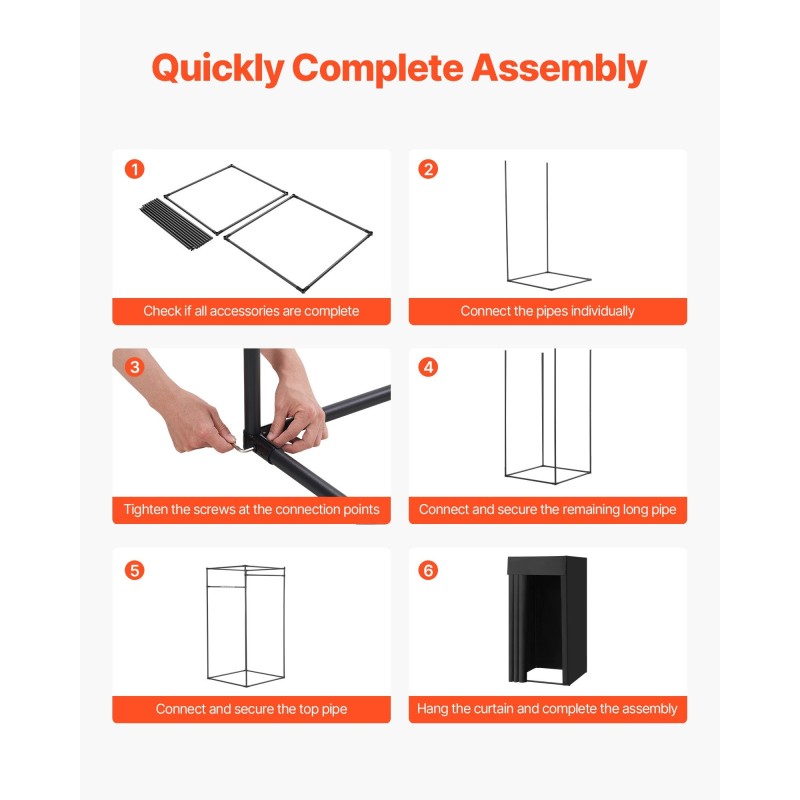 Quickly Complete Assembly

1
Check if all accessories are complete

2
Connect the pipes individually

3
Tighten the screws at the connection points

4
Connect and secure the remaining long pipe

5
Connect and secure the top pipe

6
Hang the curtain and complete the assembly