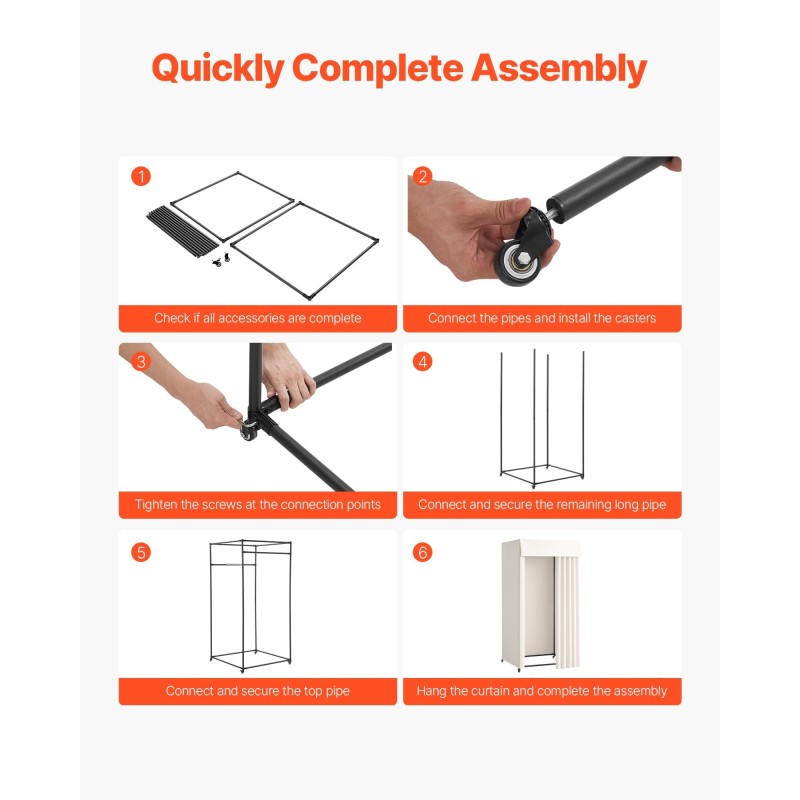 Quickly Complete Assembly

1
Check if all accessories are complete

2
Connect the pipes and install the casters

3
Tighten the screws at the connection points

4
Connect and secure the remaining long pipe

5
Connect and secure the top pipe

6
Hang the curtain and complete the assembly