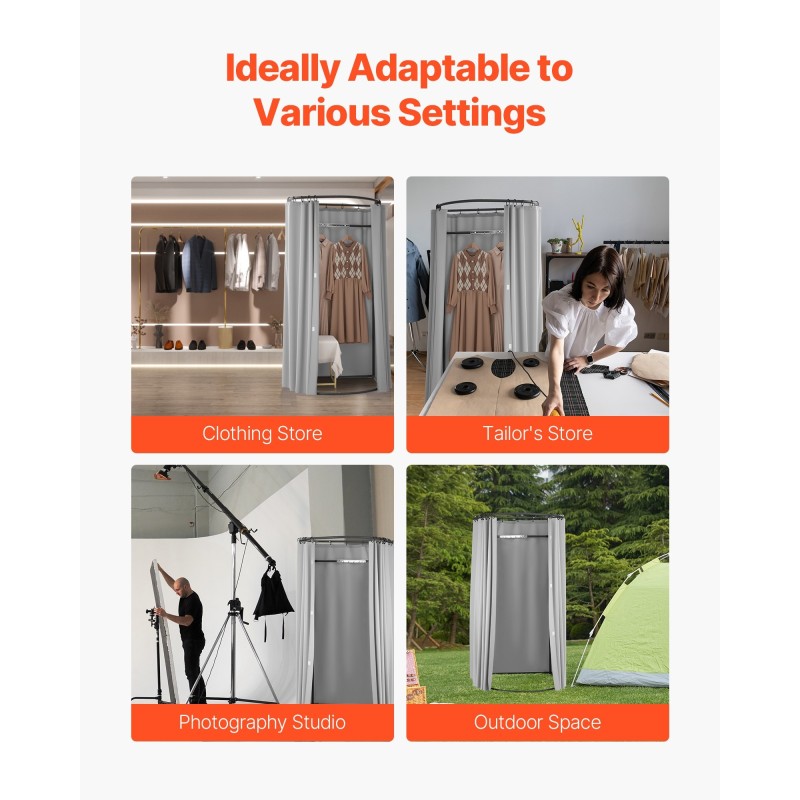 Ideally Adaptable to Various Settings

Clothing Store

Tailor's Store

Photography Studio

Outdoor Space