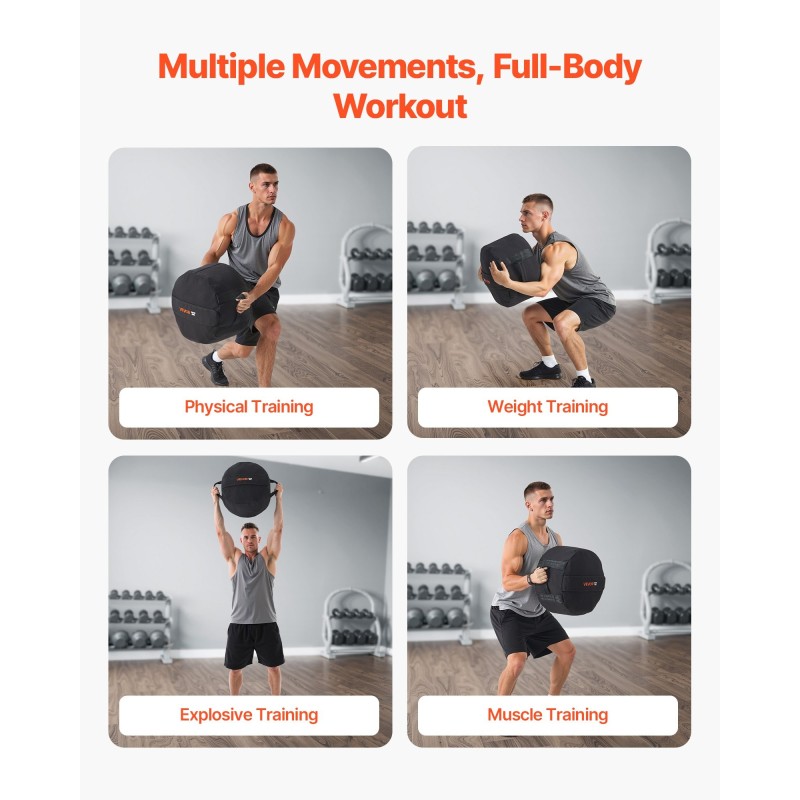 Multiple Movements, Full-Body Workout

Physical Training

Weight Training

Explosive Training

Muscle Training