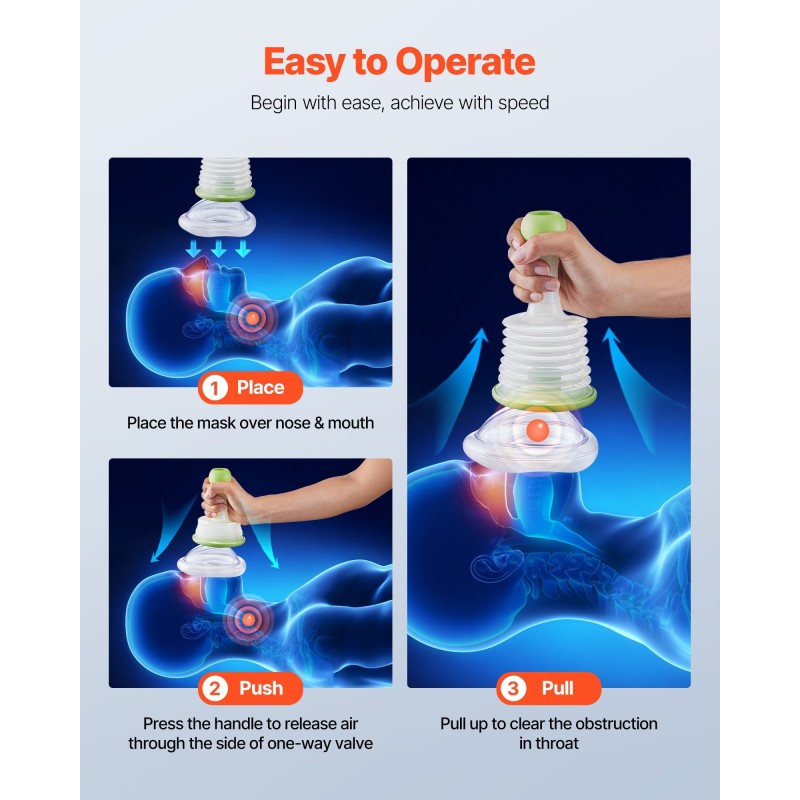 Easy to Operate

Begin with ease, achieve with speed

1 Place

Place the mask over nose & mouth

2 Push

Press the handle to release air through the side of one-way valve

3 Pull

Pull up to clear the obstruction in throat