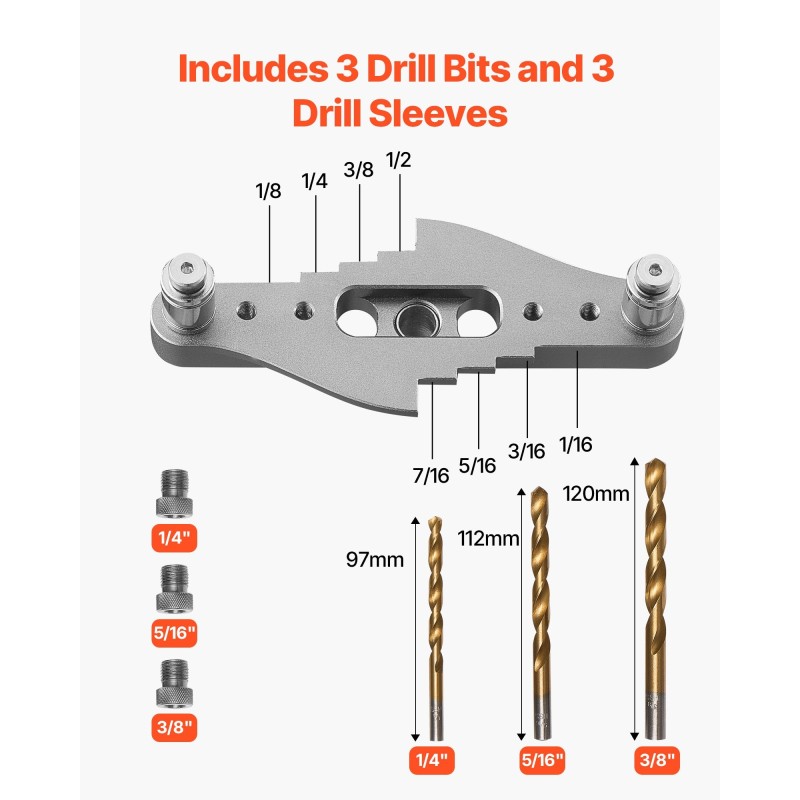 Includes 3 Drill Bits and 3 Drill Sleeves

1/8
1/4
3/8
1/2

7/16
5/16
3/16
1/16

1/4"
5/16"
3/8"

97mm
112mm
120mm

1/4"
5/16"
3/8"