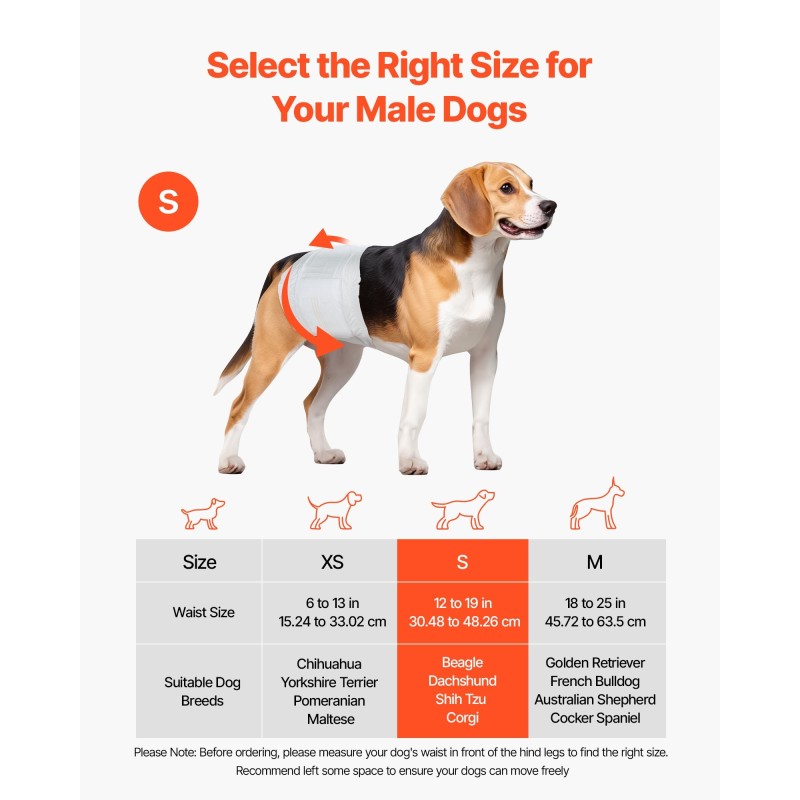 Select the Right Size for Your Male Dogs

S

| Size | XS | S | M |
|---|---|---|---|
| Waist Size | 6 to 13 in 15.24 to 33.02 cm | 12 to 19 in 30.48 to 48.26 cm | 18 to 25 in 45.72 to 63.5 cm |
| Suitable Dog Breeds | Chihuahua Yorkshire Terrier Pomeranian Maltese | Beagle Dachshund Shih Tzu Corgi | Golden Retriever French Bulldog Australian Shepherd Cocker Spaniel |

Please Note: Before ordering, please measure your dog's waist in front of the hind legs to find the right size. Recommend left some space to ensure your dogs can move freely