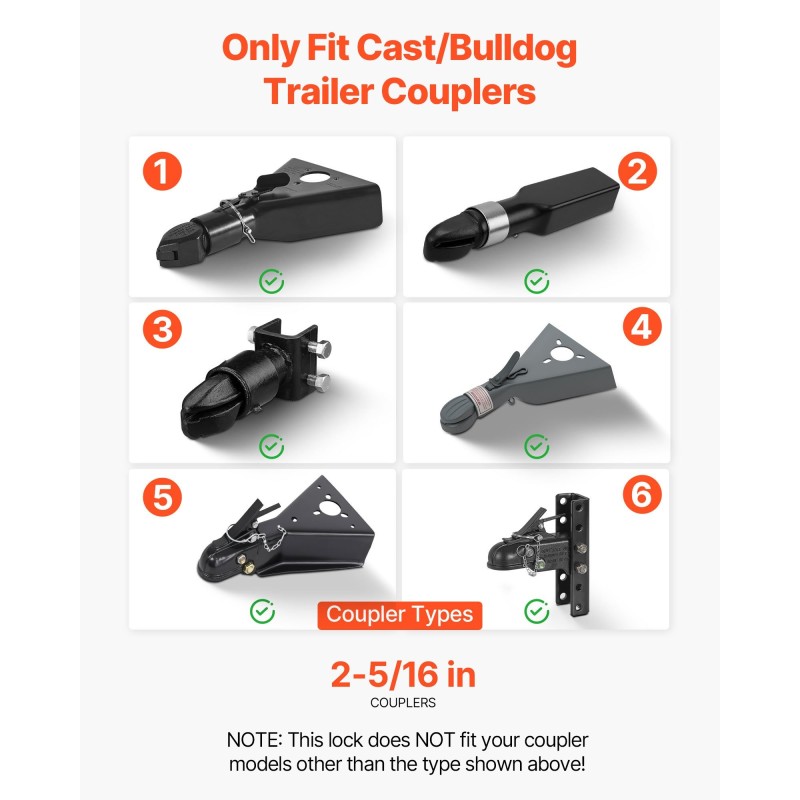 Only Fit Cast/Bulldog Trailer Couplers

1

2

3

4

5

6

Coupler Types

2-5/16 in
COUPLERS

NOTE: This lock does NOT fit your coupler models other than the type shown above!