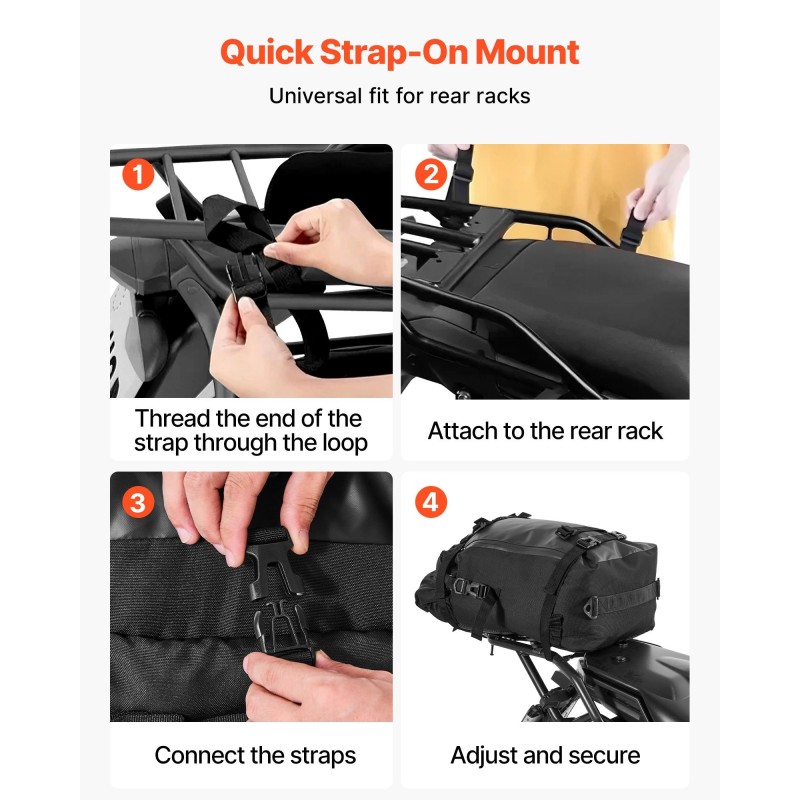 Quick Strap-On Mount

Universal fit for rear racks

1

Thread the end of the strap through the loop

2

Attach to the rear rack

3

Connect the straps

4

Adjust and secure