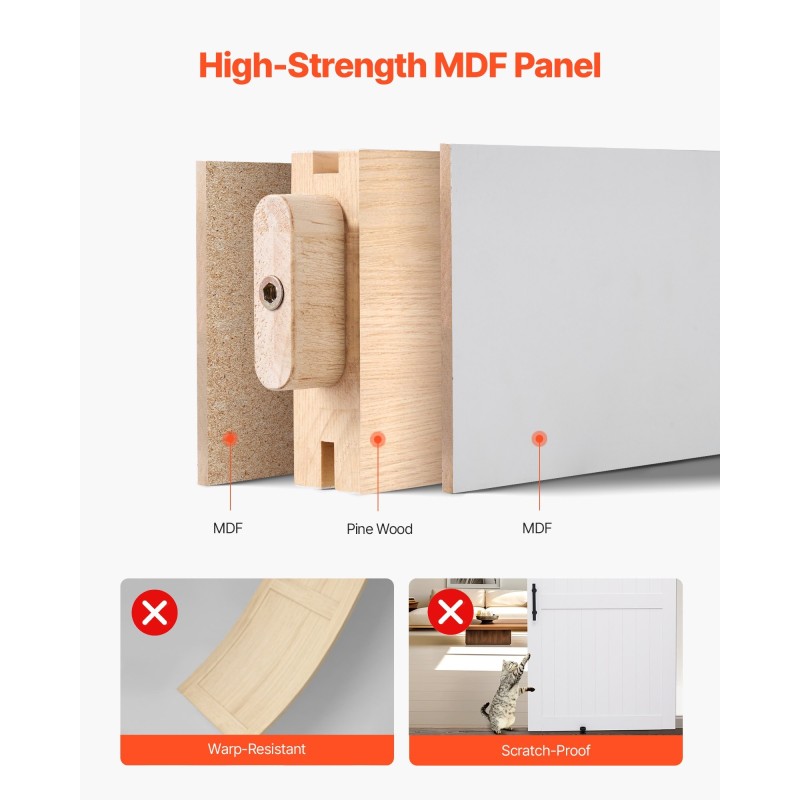 High-Strength MDF Panel

MDF

Pine Wood

MDF

Warp-Resistant

Scratch-Proof