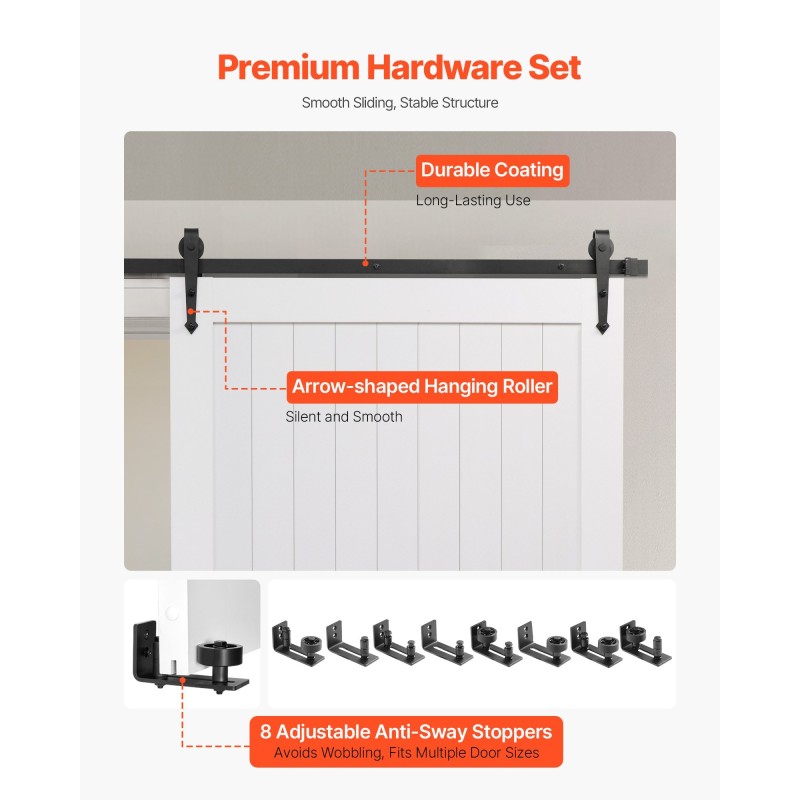 Premium Hardware Set

Smooth Sliding, Stable Structure

Durable Coating

Long-Lasting Use

Arrow-shaped Hanging Roller

Silent and Smooth

8 Adjustable Anti-Sway Stoppers

Avoids Wobbling, Fits Multiple Door Sizes