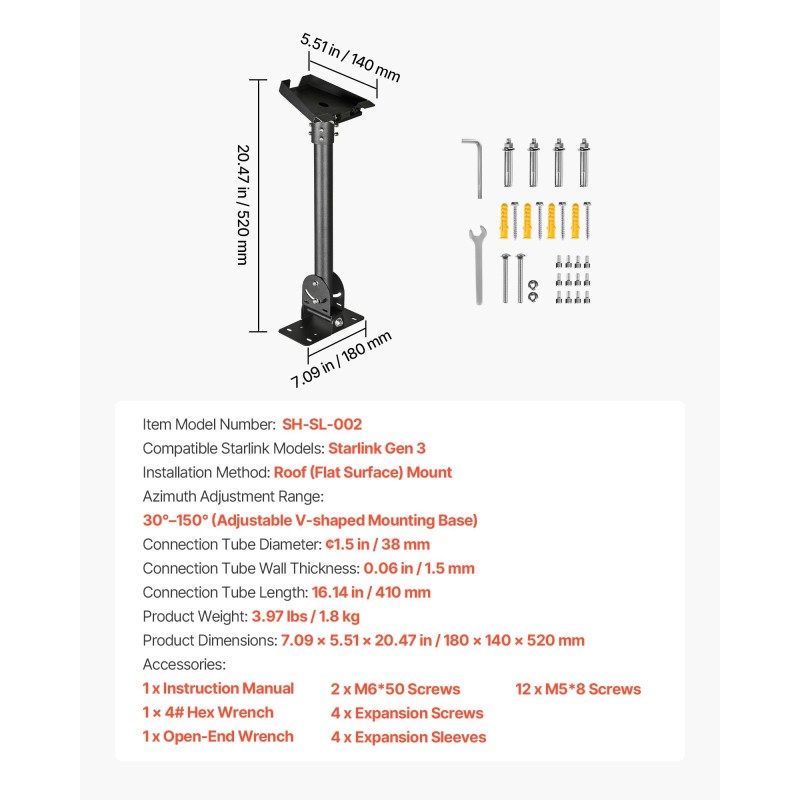 5.51 in / 140 mm

20.47 in / 520 mm

7.09 in / 180 mm

Item Model Number: SH-SL-002
Compatible Starlink Models: Starlink Gen 3
Installation Method: Roof (Flat Surface) Mount
Azimuth Adjustment Range:
30°–150° (Adjustable V-shaped Mounting Base)
Connection Tube Diameter: ¢1.5 in / 38 mm
Connection Tube Wall Thickness: 0.06 in / 1.5 mm
Connection Tube Length: 16.14 in / 410 mm
Product Weight: 3.97 lbs / 1.8 kg
Product Dimensions: 7.09 × 5.51 × 20.47 in / 180 × 140 × 520 mm
Accessories:
1 x Instruction Manual
1 × 4# Hex Wrench
1 x Open-End Wrench
2 x M6*50 Screws
4 x Expansion Screws
4 x Expansion Sleeves
12 x M5*8 Screws