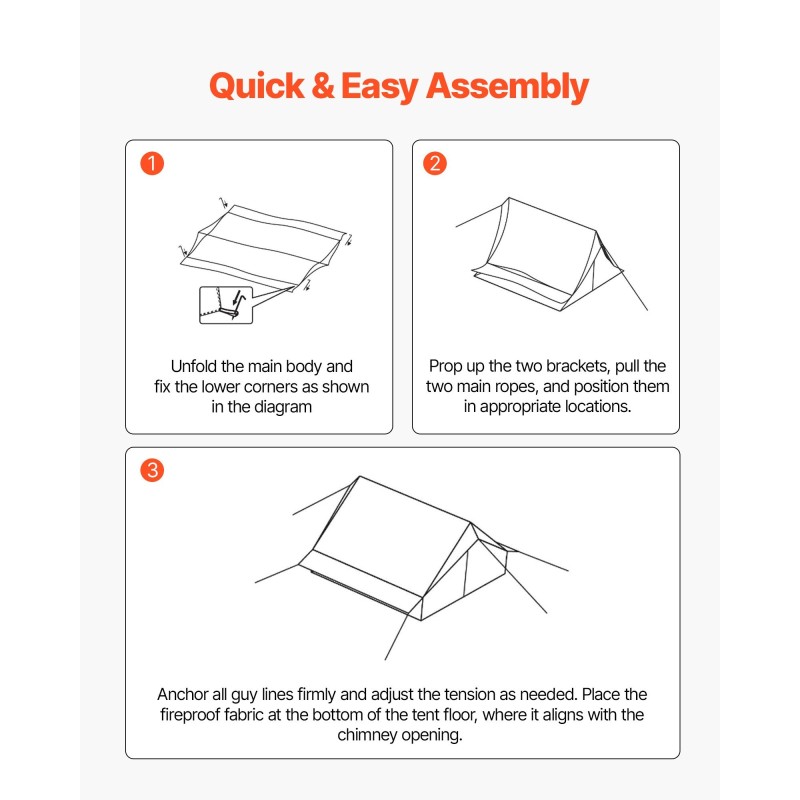 Quick & Easy Assembly

1

Unfold the main body and fix the lower corners as shown in the diagram

2

Prop up the two brackets, pull the two main ropes, and position them in appropriate locations.

3

Anchor all guy lines firmly and adjust the tension as needed. Place the fireproof fabric at the bottom of the tent floor, where it aligns with the chimney opening.