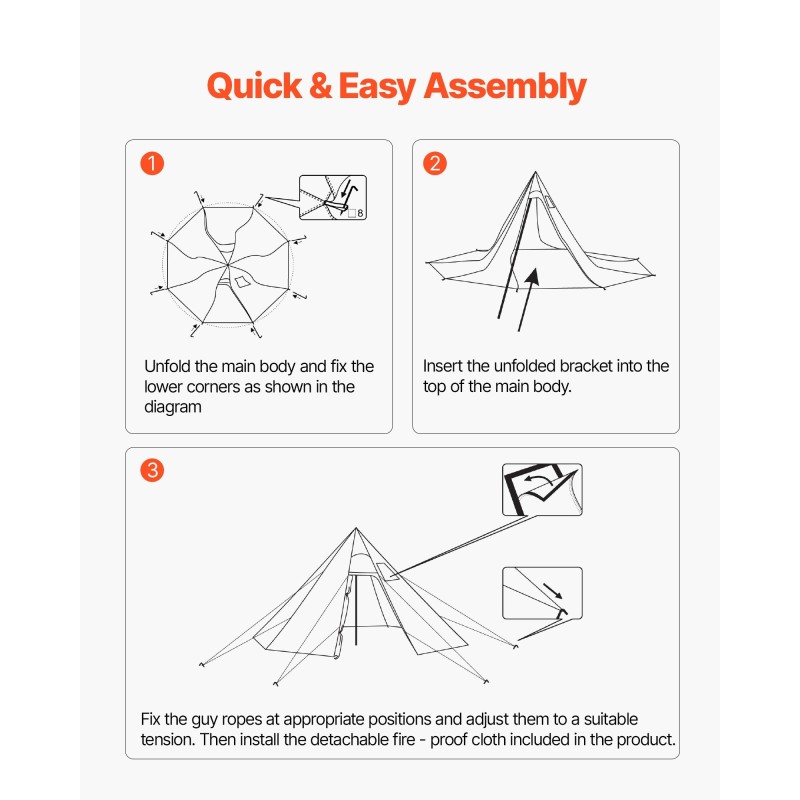 Quick & Easy Assembly

1

8

Unfold the main body and fix the lower corners as shown in the diagram

2

Insert the unfolded bracket into the top of the main body.

3

Fix the guy ropes at appropriate positions and adjust them to a suitable tension. Then install the detachable fire - proof cloth included in the product.