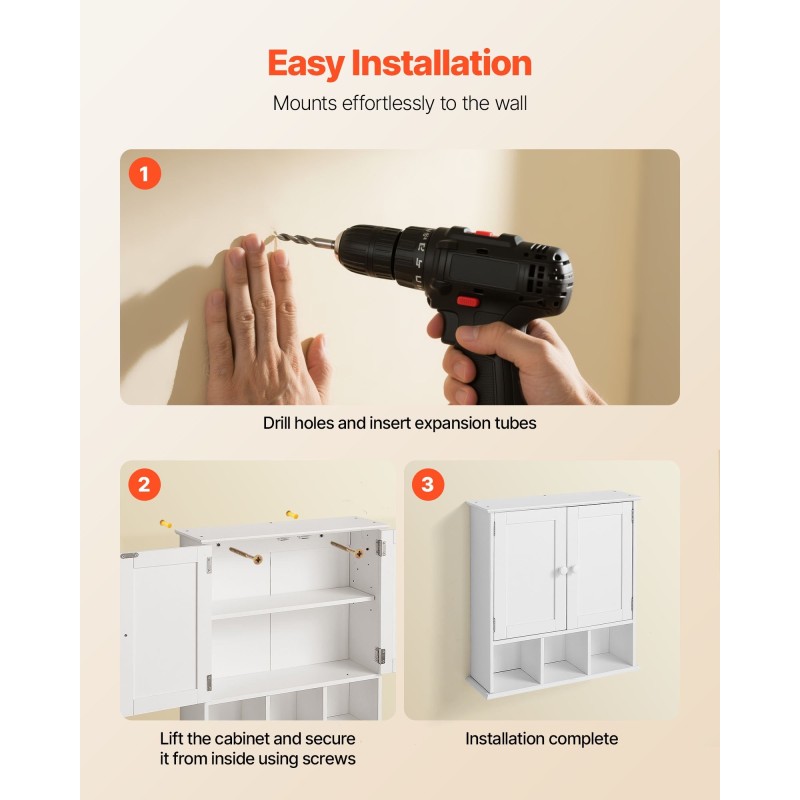 Easy Installation

Mounts effortlessly to the wall

1

Drill holes and insert expansion tubes

2

Lift the cabinet and secure it from inside using screws

3

Installation complete