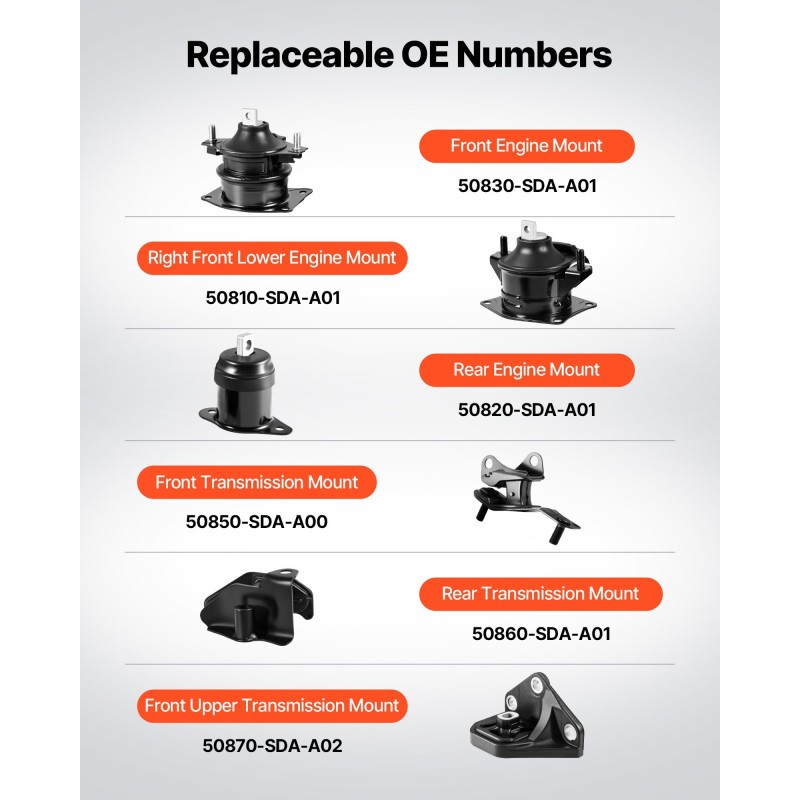 Replaceable OE Numbers

Front Engine Mount
50830-SDA-A01

Right Front Lower Engine Mount
50810-SDA-A01

Rear Engine Mount
50820-SDA-A01

Front Transmission Mount
50850-SDA-A00

Rear Transmission Mount
50860-SDA-A01

Front Upper Transmission Mount
50870-SDA-A02