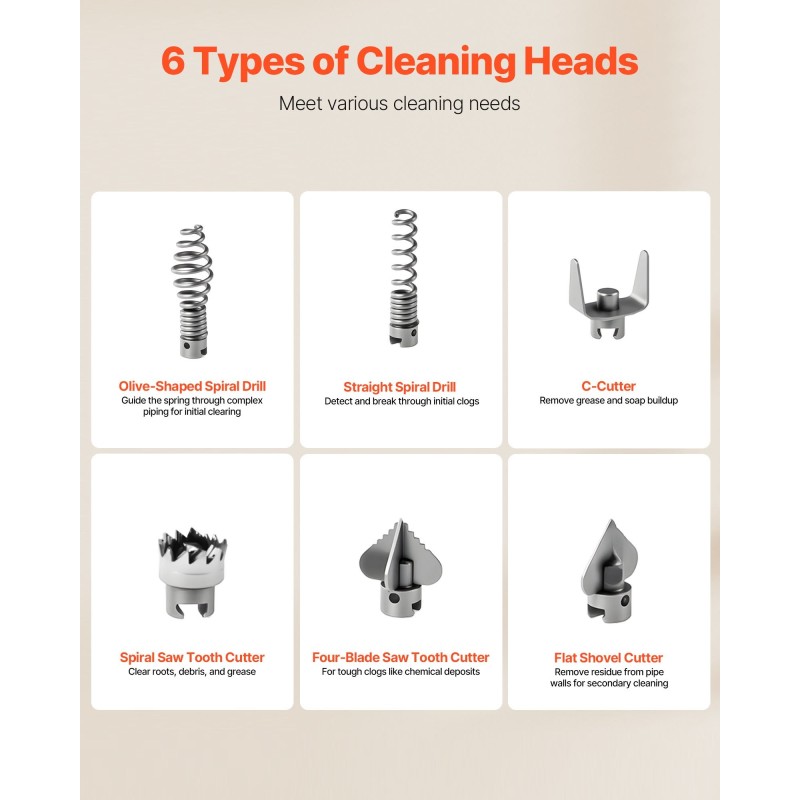 6 Types of Cleaning Heads

Meet various cleaning needs

Olive-Shaped Spiral Drill
Guide the spring through complex piping for initial clearing

Straight Spiral Drill
Detect and break through initial clogs

C-Cutter
Remove grease and soap buildup

Spiral Saw Tooth Cutter
Clear roots, debris, and grease

Four-Blade Saw Tooth Cutter
For tough clogs like chemical deposits

Flat Shovel Cutter
Remove residue from pipe walls for secondary cleaning