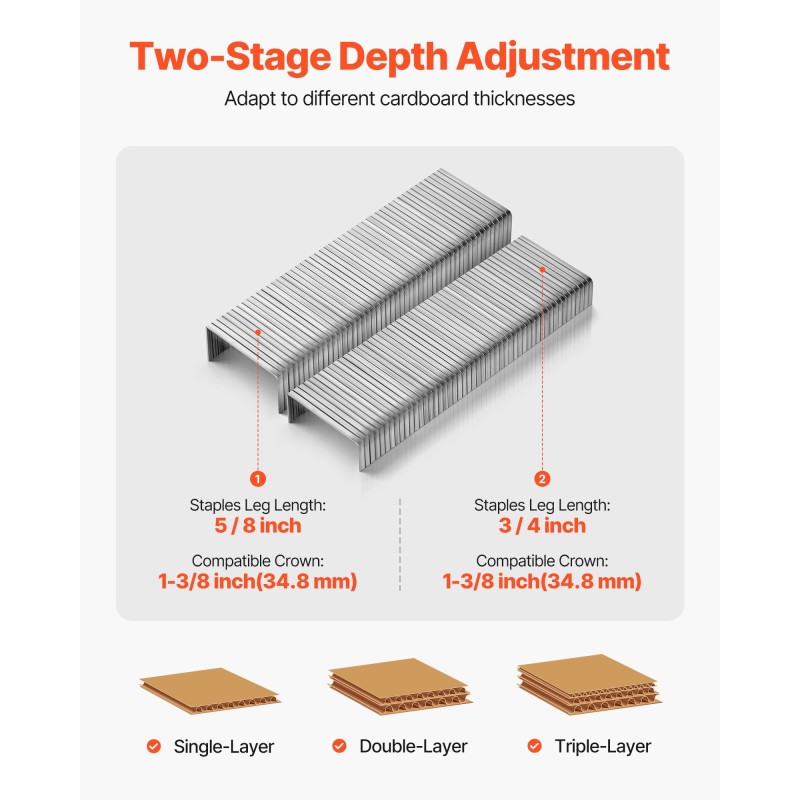 Two-Stage Depth Adjustment

Adapt to different cardboard thicknesses

1
Staples Leg Length:
5 / 8 inch
Compatible Crown:
1-3/8 inch(34.8 mm)

2
Staples Leg Length:
3 / 4 inch
Compatible Crown:
1-3/8 inch(34.8 mm)

Single-Layer

Double-Layer

Triple-Layer