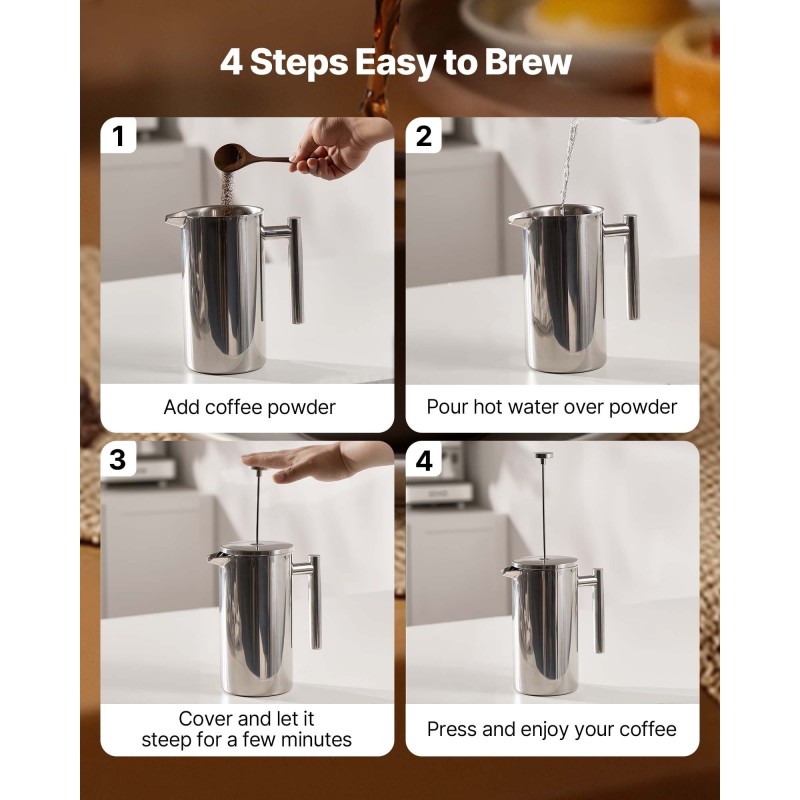 4 Steps Easy to Brew

1

Add coffee powder

2

Pour hot water over powder

3

Cover and let it steep for a few minutes

4

Press and enjoy your coffee