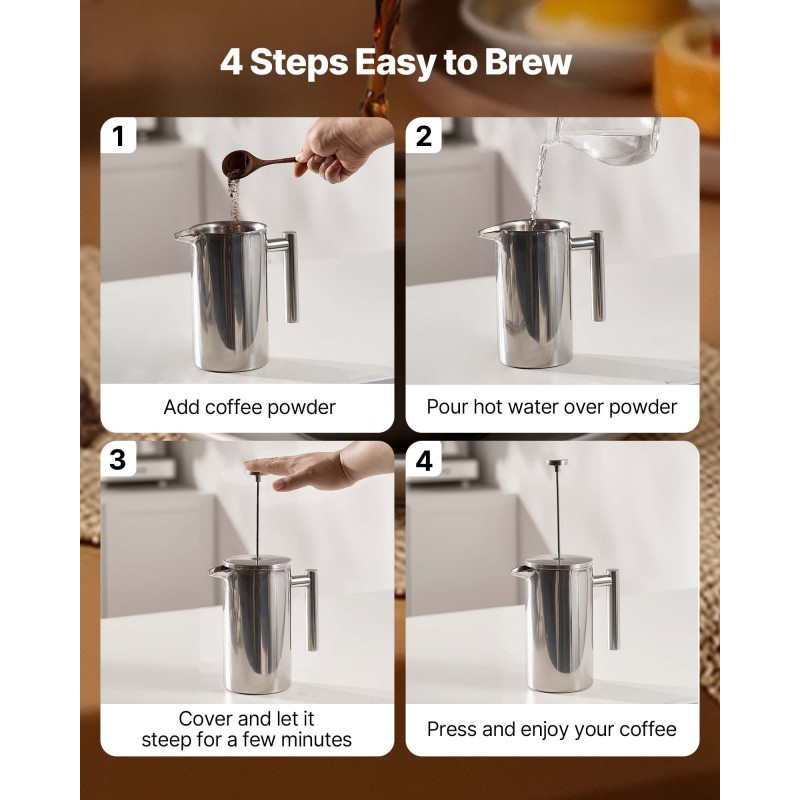 4 Steps Easy to Brew

1

Add coffee powder

2

Pour hot water over powder

3

Cover and let it steep for a few minutes

4

Press and enjoy your coffee