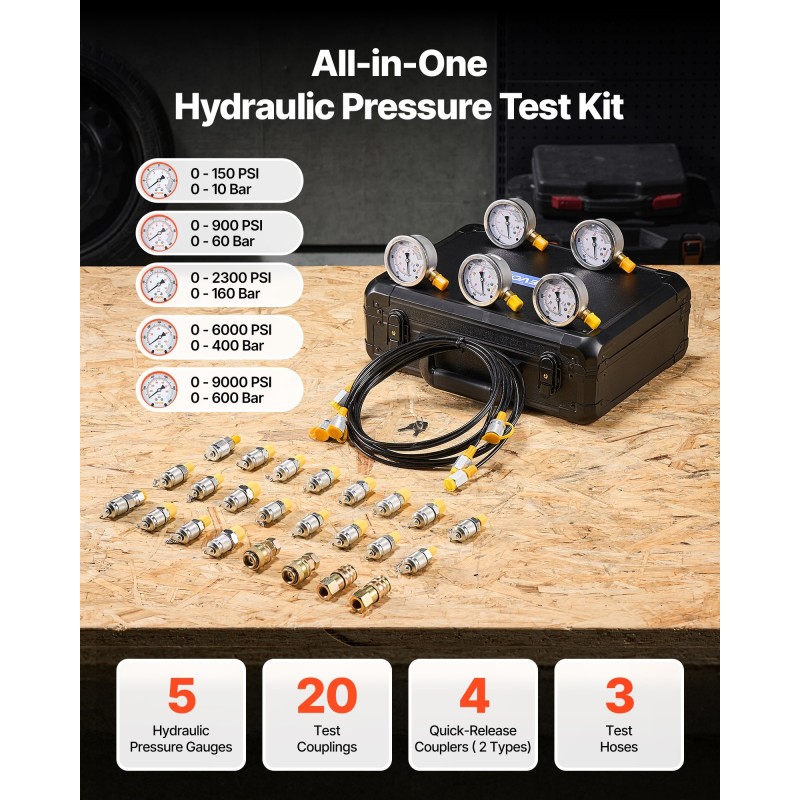 All-in-One
Hydraulic Pressure Test Kit

0 - 150 PSI
0 - 10 Bar

0 - 900 PSI
0 - 60 Bar

0 - 2300 PSI
0 - 160 Bar

0 - 6000 PSI
0 - 400 Bar

0 - 9000 PSI
0 - 600 Bar

5
Hydraulic Pressure Gauges

20
Test Couplings

4
Quick-Release Couplers ( 2 Types)

3
Test Hoses