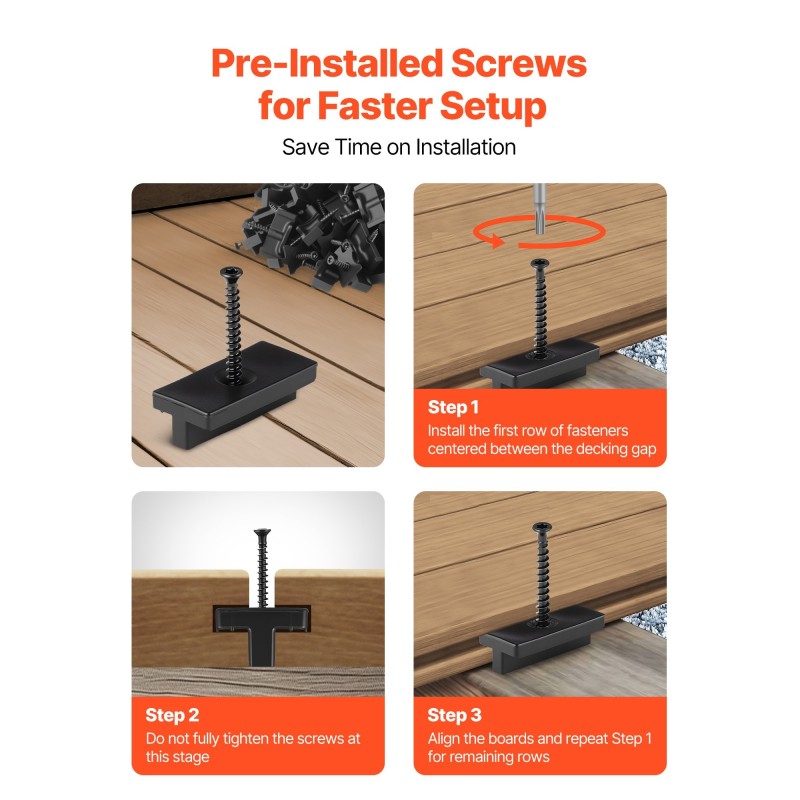 Pre-Installed Screws for Faster Setup

Save Time on Installation

Step 1
Install the first row of fasteners centered between the decking gap

Step 2
Do not fully tighten the screws at this stage

Step 3
Align the boards and repeat Step 1 for remaining rows