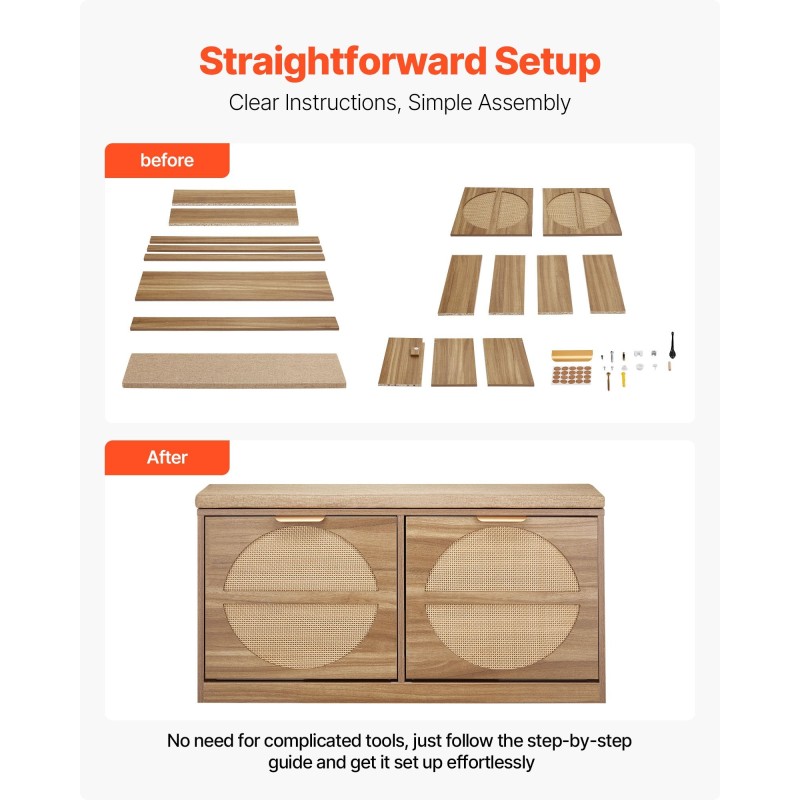 Straightforward Setup

Clear Instructions, Simple Assembly

before

After

No need for complicated tools, just follow the step-by-step guide and get it set up effortlessly