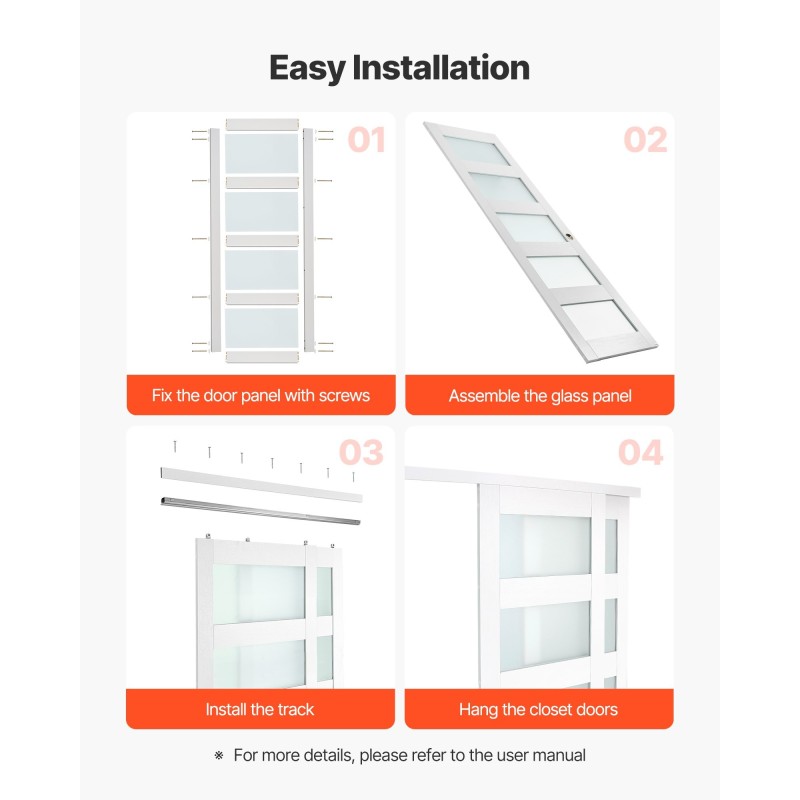 Easy Installation

01

Fix the door panel with screws

02

Assemble the glass panel

03

Install the track

04

Hang the closet doors

※ For more details, please refer to the user manual