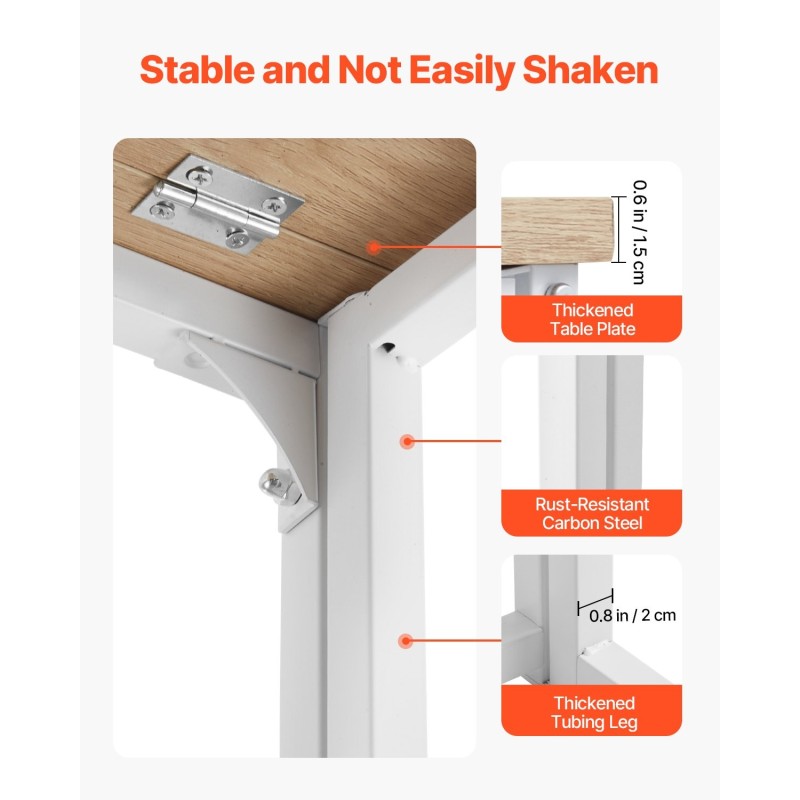 Stable and Not Easily Shaken

0.6 in / 1.5 cm

Thickened Table Plate

Rust-Resistant Carbon Steel

0.8 in / 2 cm

Thickened Tubing Leg