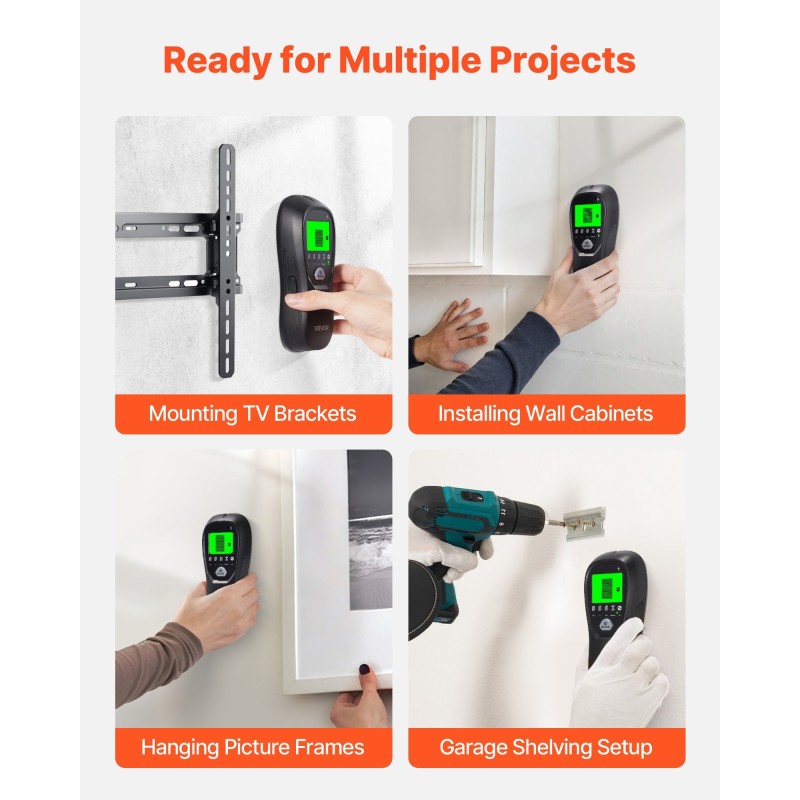 Ready for Multiple Projects

VEVOR

Mounting TV Brackets

Installing Wall Cabinets

Hanging Picture Frames

Garage Shelving Setup