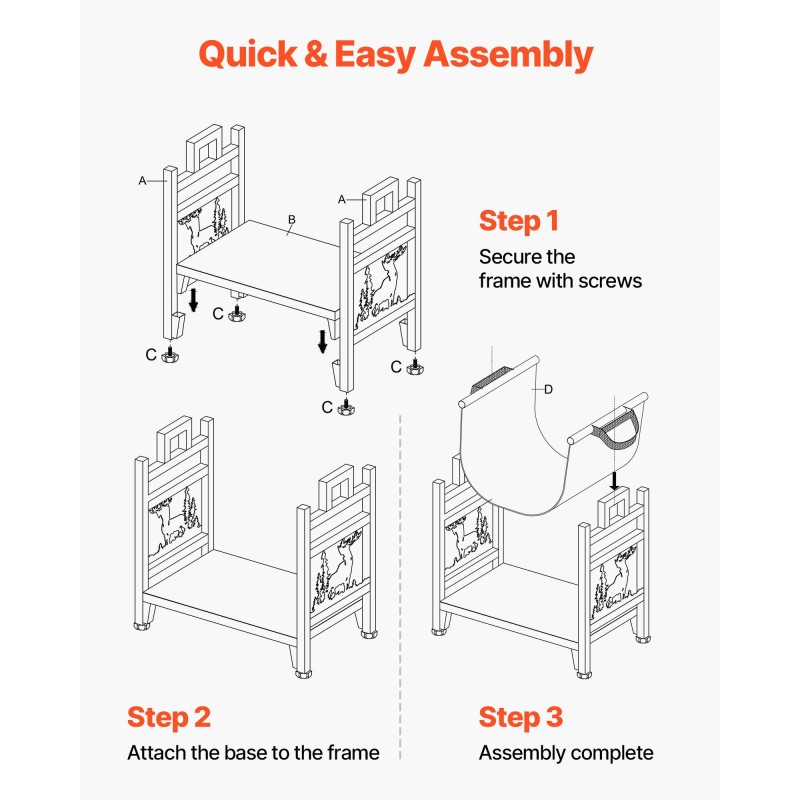 Quick & Easy Assembly

A

A

B

C

C

C

C

Step 1

Secure the frame with screws

D

Step 2

Attach the base to the frame

Step 3

Assembly complete