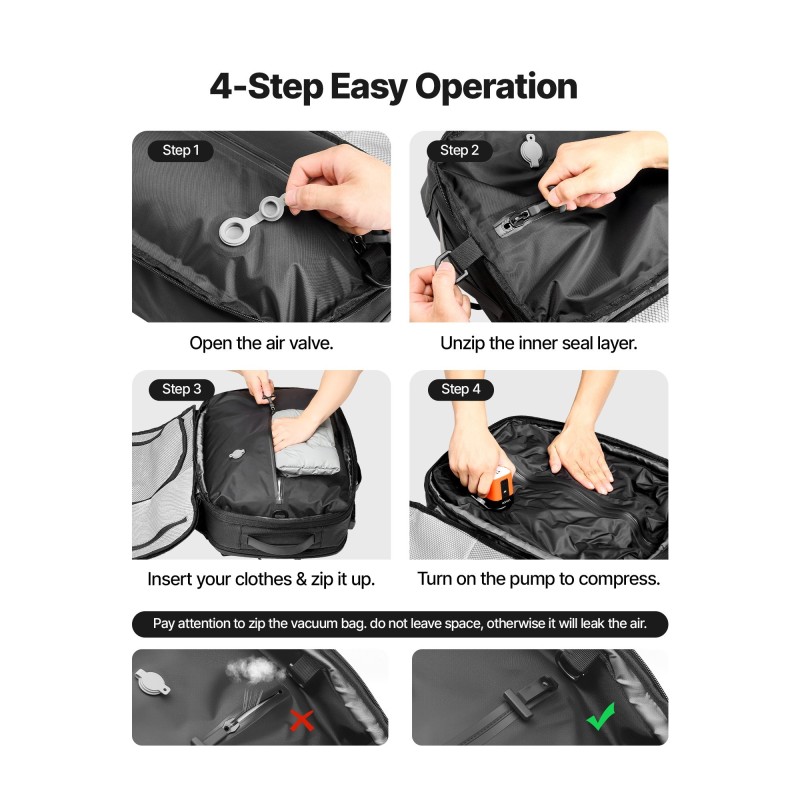 4-Step Easy Operation

Step 1

Open the air valve.

Step 2

Unzip the inner seal layer.

Step 3

Insert your clothes & zip it up.

Step 4

Turn on the pump to compress.

Pay attention to zip the vacuum bag. do not leave space, otherwise it will leak the air.