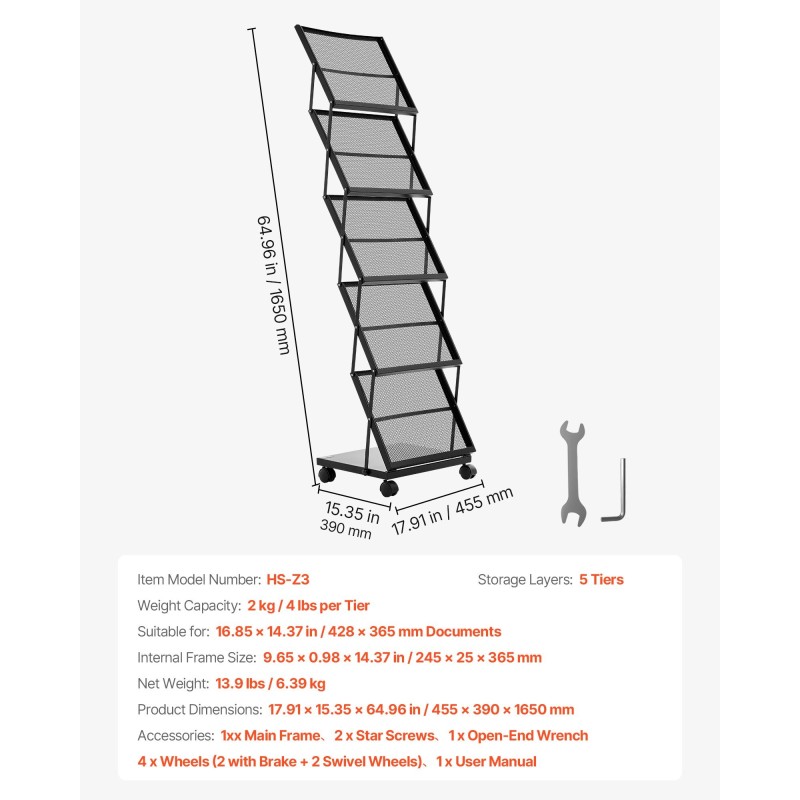 64.96 in / 1650 mm

15.35 in
390 mm

17.91 in / 455 mm

Item Model Number: HS-Z3

Storage Layers: 5 Tiers

Weight Capacity: 2 kg / 4 lbs per Tier

Suitable for: 16.85 × 14.37 in / 428 × 365 mm Documents

Internal Frame Size: 9.65 × 0.98 × 14.37 in / 245 × 25 × 365 mm

Net Weight: 13.9 lbs / 6.39 kg

Product Dimensions: 17.91 × 15.35 × 64.96 in / 455 × 390 × 1650 mm

Accessories: 1xx Main Frame、2 x Star Screws、1 x Open-End Wrench
4 x Wheels (2 with Brake + 2 Swivel Wheels)、1 x User Manual