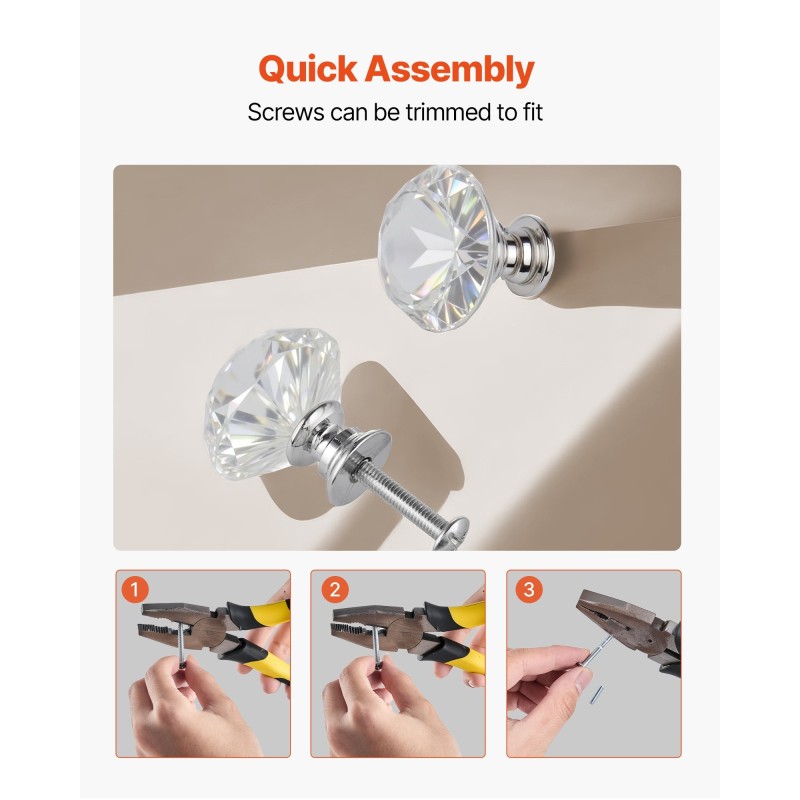 Quick Assembly

Screws can be trimmed to fit

1

2

3