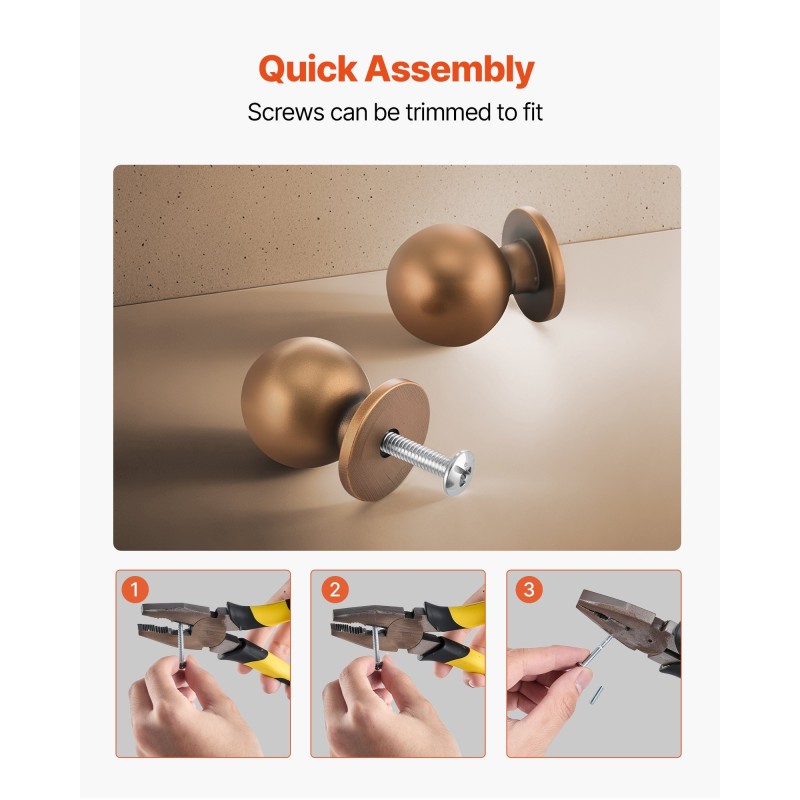 Quick Assembly

Screws can be trimmed to fit

1

2

3