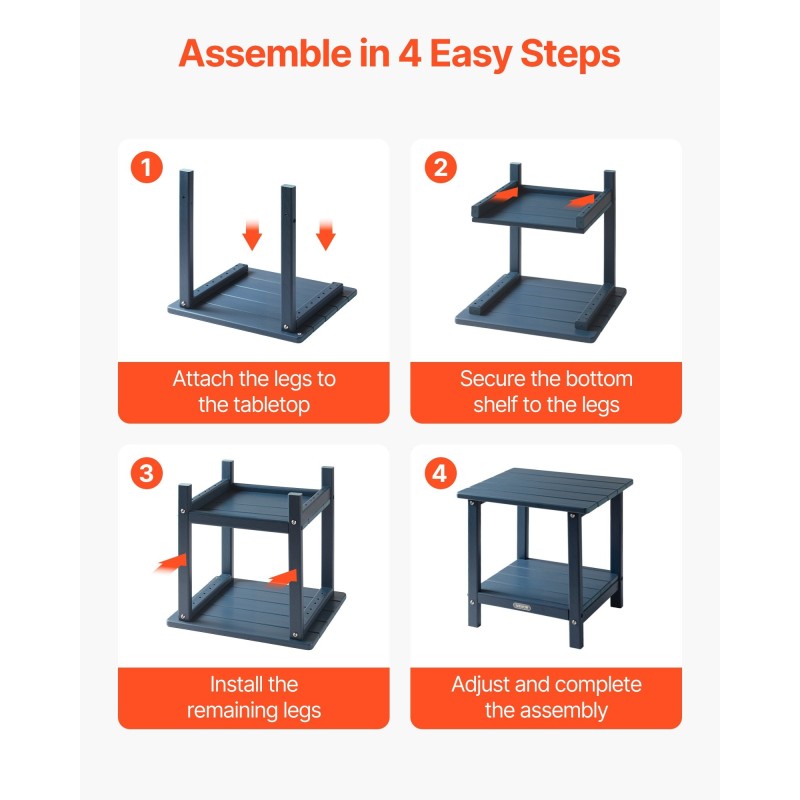 Assemble in 4 Easy Steps

1

Attach the legs to the tabletop

2

Secure the bottom shelf to the legs

3

Install the remaining legs

4

Adjust and complete the assembly