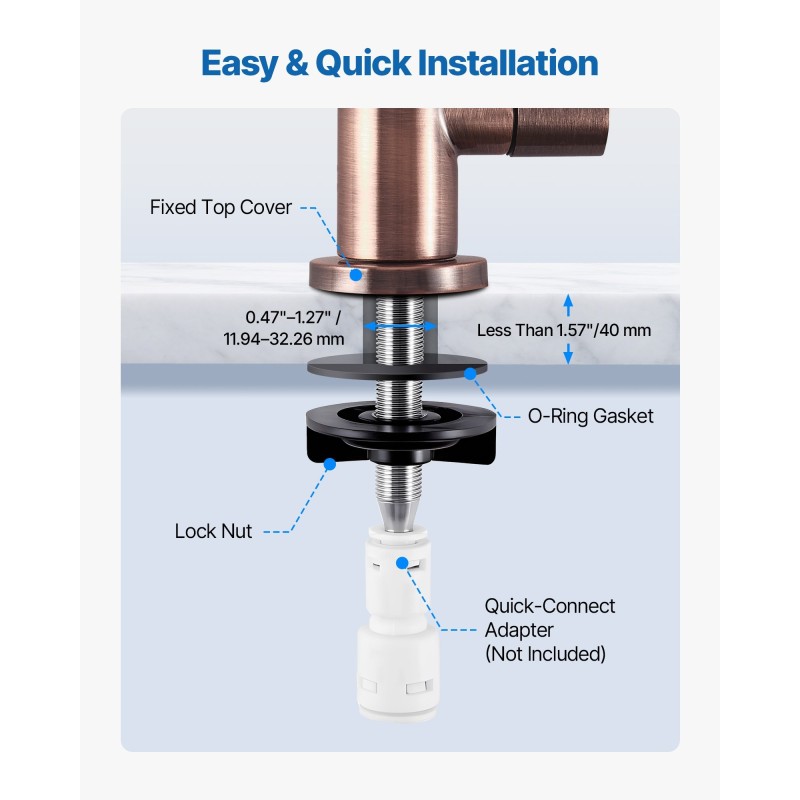 Easy & Quick Installation

Fixed Top Cover

0.47"–1.27" / 11.94–32.26 mm

Less Than 1.57"/40 mm

O-Ring Gasket

Lock Nut

Quick-Connect Adapter (Not Included)