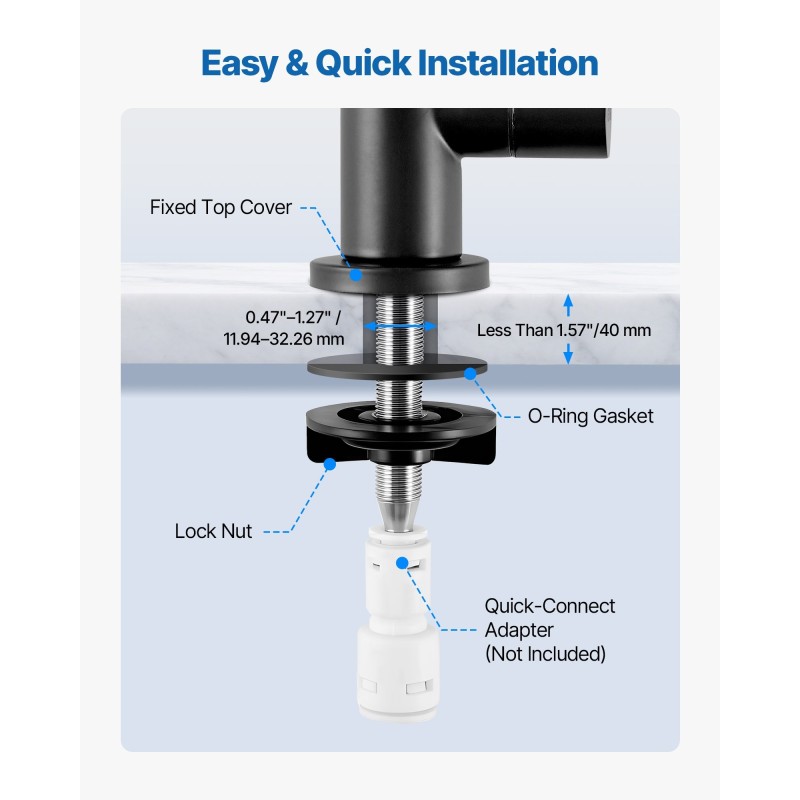 Easy & Quick Installation

Fixed Top Cover

0.47"–1.27" / 11.94–32.26 mm

Less Than 1.57"/40 mm

O-Ring Gasket

Lock Nut

Quick-Connect Adapter (Not Included)