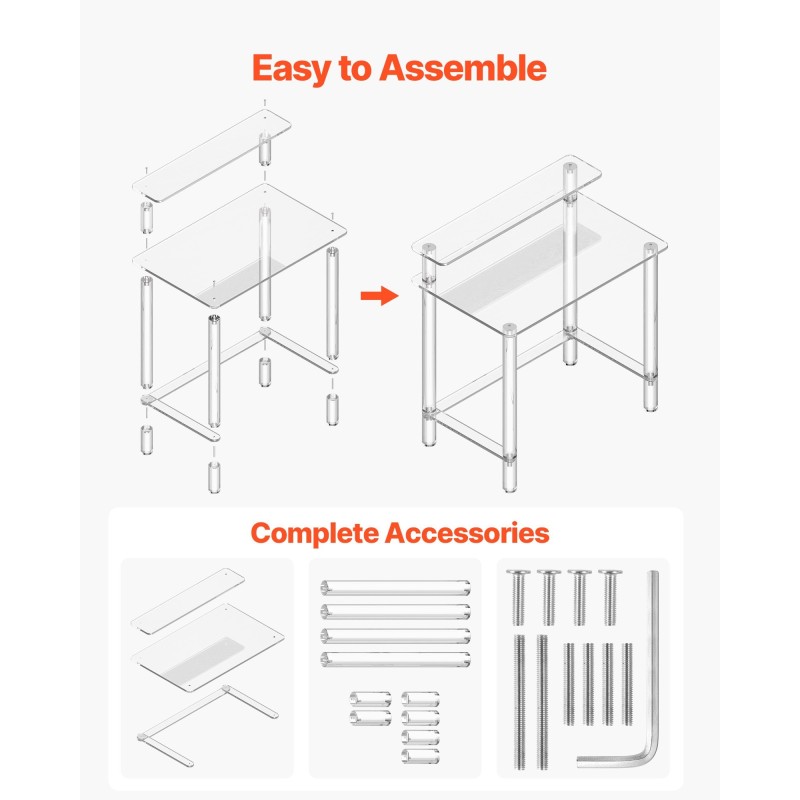 Easy to Assemble

Complete Accessories