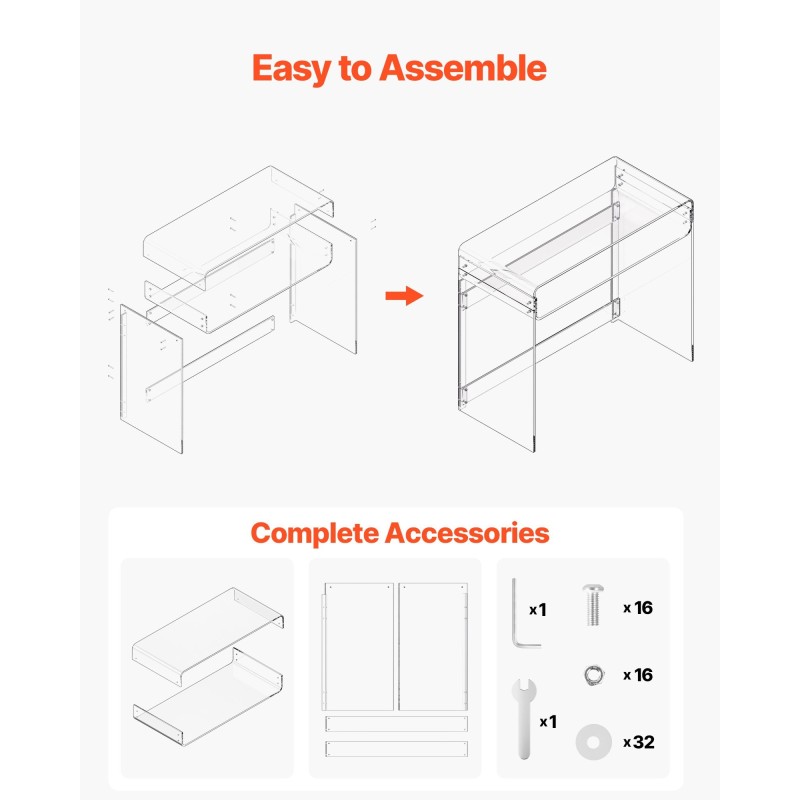 Easy to Assemble

Complete Accessories

x1

x16

x16

x1

x32