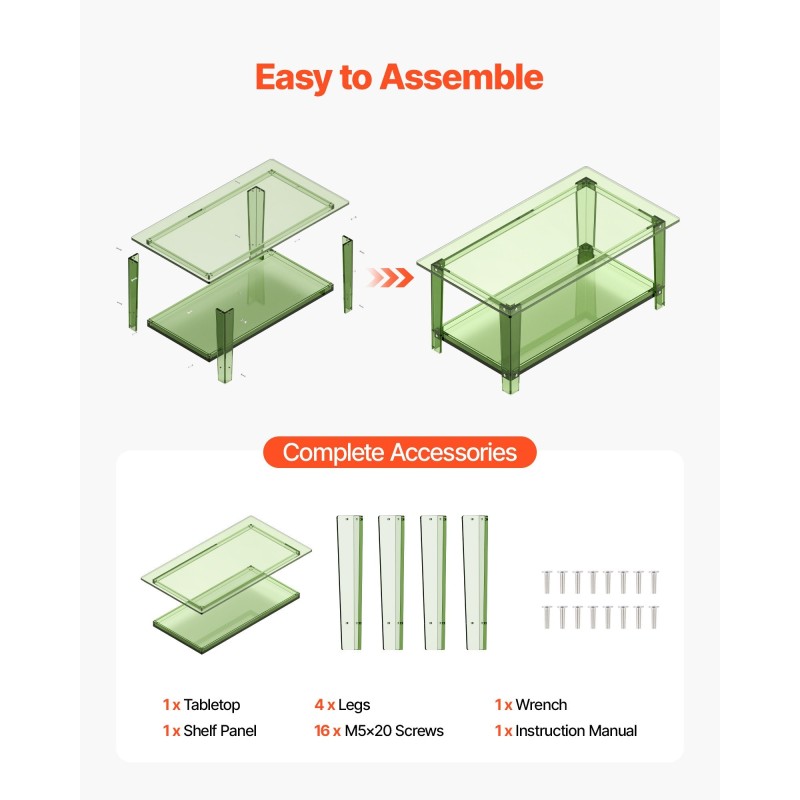 Easy to Assemble

Complete Accessories

1 x Tabletop
1 x Shelf Panel

4 x Legs
16 x M5×20 Screws

1 x Wrench
1 x Instruction Manual