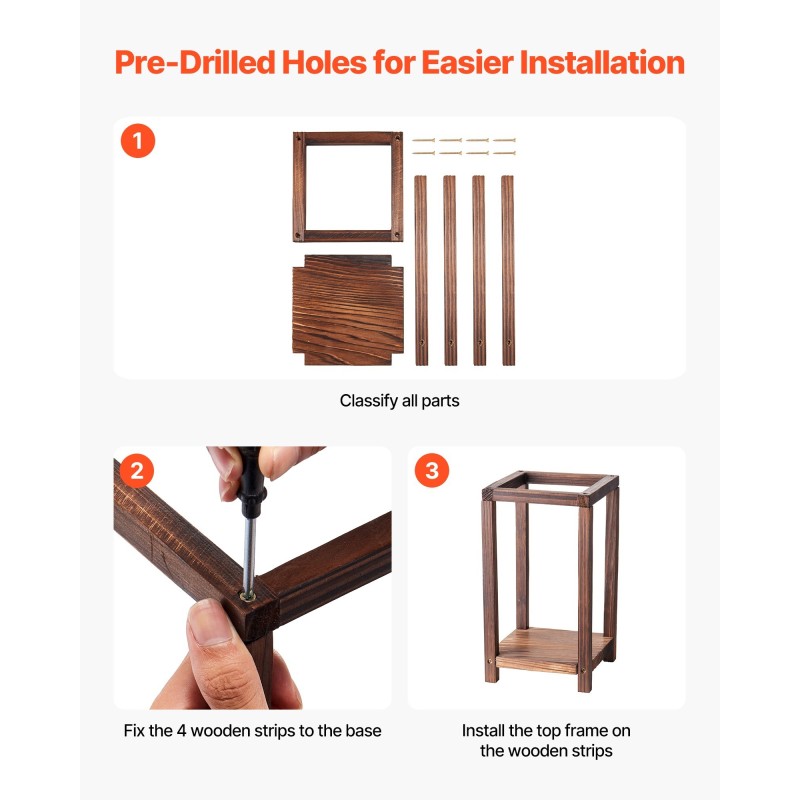 Pre-Drilled Holes for Easier Installation

1

Classify all parts

2

Fix the 4 wooden strips to the base

3

Install the top frame on the wooden strips